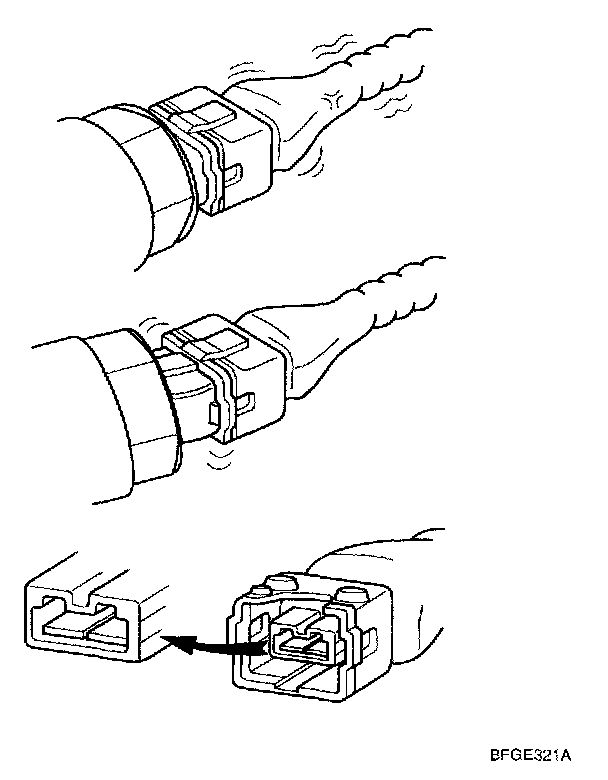 BFGE321A