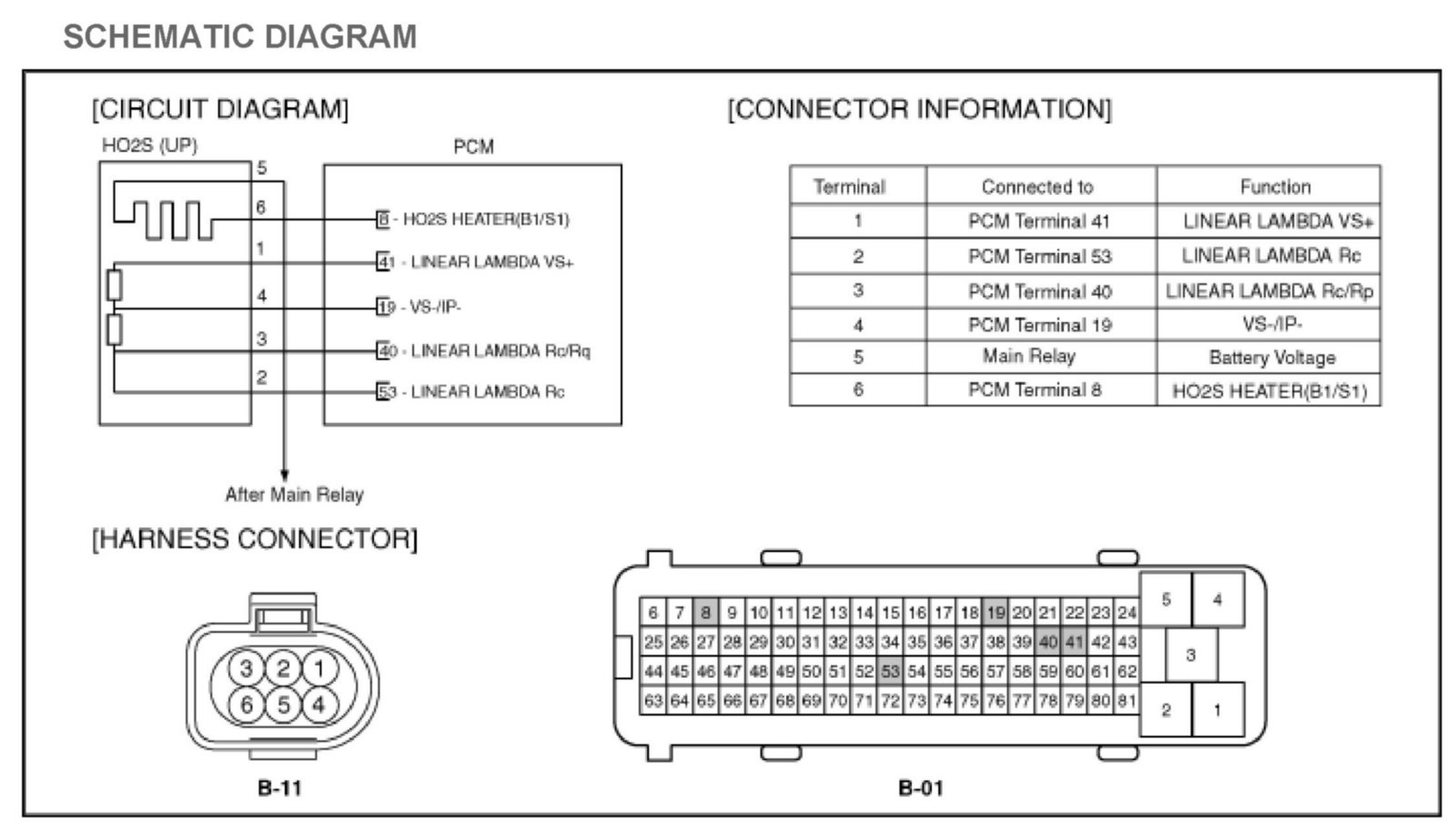 SCHEMATIC DIAGRAM

[CIRCUIT DIAGRAM]

HO2S (UP)

PCM

5

6

1

4

3

2

8 - HO2S HEATER(B1/S1)

41 - LINEAR LAMBDA VS+

19 - VS-/IP-

40 - LINEAR LAMBDA Rc/Rq

53 - LINEAR LAMBDA Rc

After Main Relay

[CONNECTOR INFORMATION]

| Terminal | Connected to | Function |
|---|---|---|
| 1 | PCM Terminal 41 | LINEAR LAMBDA VS+ |
| 2 | PCM Terminal 53 | LINEAR LAMBDA Rc |
| 3 | PCM Terminal 40 | LINEAR LAMBDA Rc/Rp |
| 4 | PCM Terminal 19 | VS-/IP- |
| 5 | Main Relay | Battery Voltage |
| 6 | PCM Terminal 8 | HO2S HEATER(B1/S1) |

[HARNESS CONNECTOR]

3 2 1
6 5 4

B-11

6 7 8 9 10 11 12 13 14 15 16 17 18 19 20 21 22 23 24
25 26 27 28 29 30 31 32 33 34 35 36 37 38 39 40 41 42 43
44 45 46 47 48 49 50 51 52 53 54 55 56 57 58 59 60 61 62
63 64 65 66 67 68 69 70 71 72 73 74 75 76 77 78 79 80 81

5 4
3
2 1

B-01