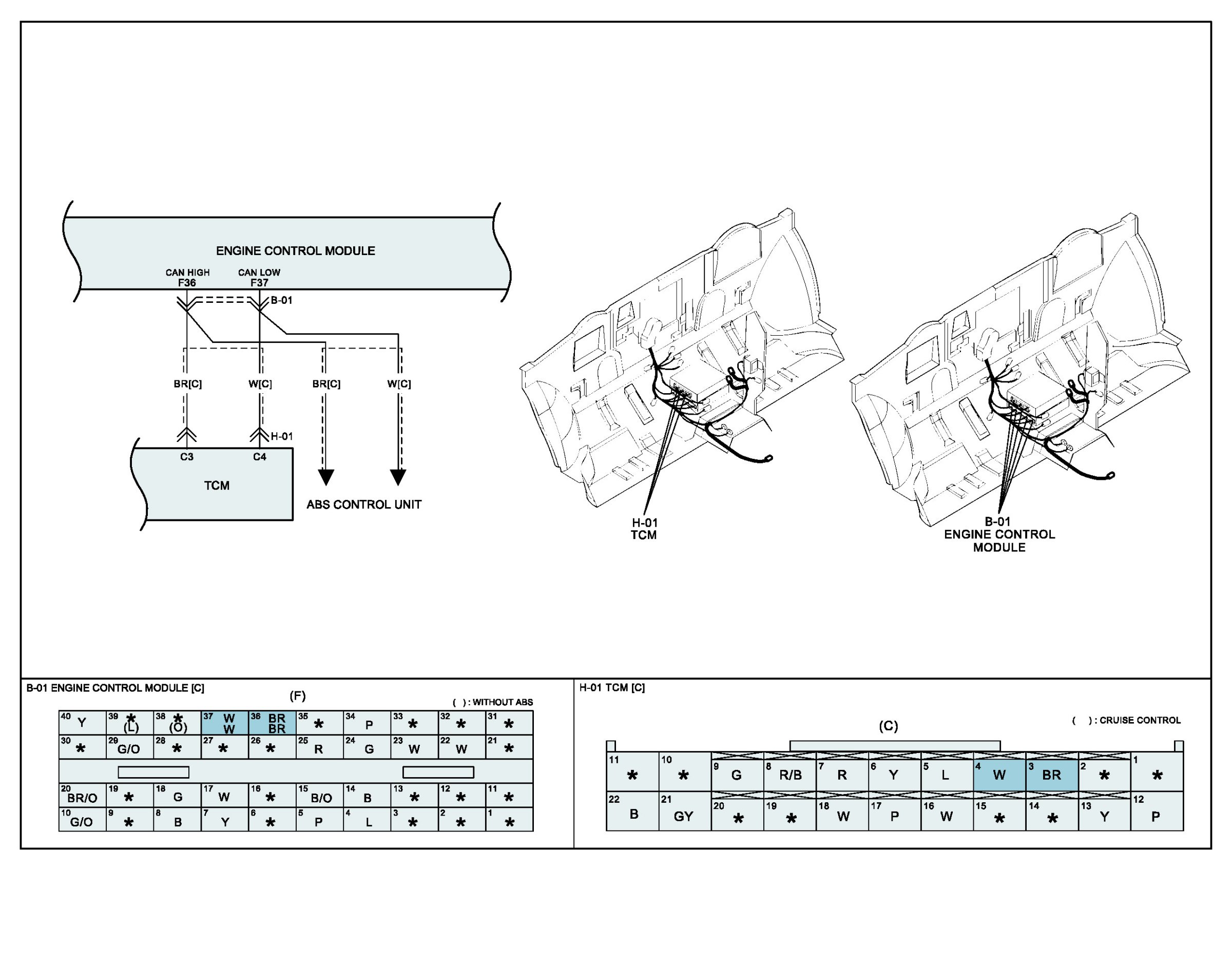 ENGINE CONTROL MODULE

CAN HIGH
F36

CAN LOW
F37

B-01

BR[C]

W[C]

BR[C]

W[C]

H-01

C3

C4

TCM

ABS CONTROL UNIT

H-01
TCM

B-01
ENGINE CONTROL
MODULE

B-01 ENGINE CONTROL MODULE [C]

(F)

( ) : WITHOUT ABS

| 40 Y | 39 * (L) | 38 * (O) | 37 W W | 36 BR BR | 35 * | 34 P | 33 * | 32 * | 31 * |
|---|---|---|---|---|---|---|---|---|---|
| 30 * | 29 G/O | 28 * | 27 * | 26 * | 25 R | 24 G | 23 W | 22 W | 21 * |
| 20 BR/O | 19 * | 18 G | 17 W | 16 * | 15 B/O | 14 B | 13 * | 12 * | 11 * |
| 10 G/O | 9 * | 8 B | 7 Y | 6 * | 5 P | 4 L | 3 * | 2 * | 1 * |

H-01 TCM [C]

(C)

( ) : CRUISE CONTROL

| 11 * | 10 * | 9 G | 8 R/B | 7 R | 6 Y | 5 L | 4 W | 3 BR | 2 * | 1 * |
|---|---|---|---|---|---|---|---|---|---|---|
| 22 B | 21 GY | 20 * | 19 * | 18 W | 17 P | 16 W | 15 * | 14 * | 13 Y | 12 P |