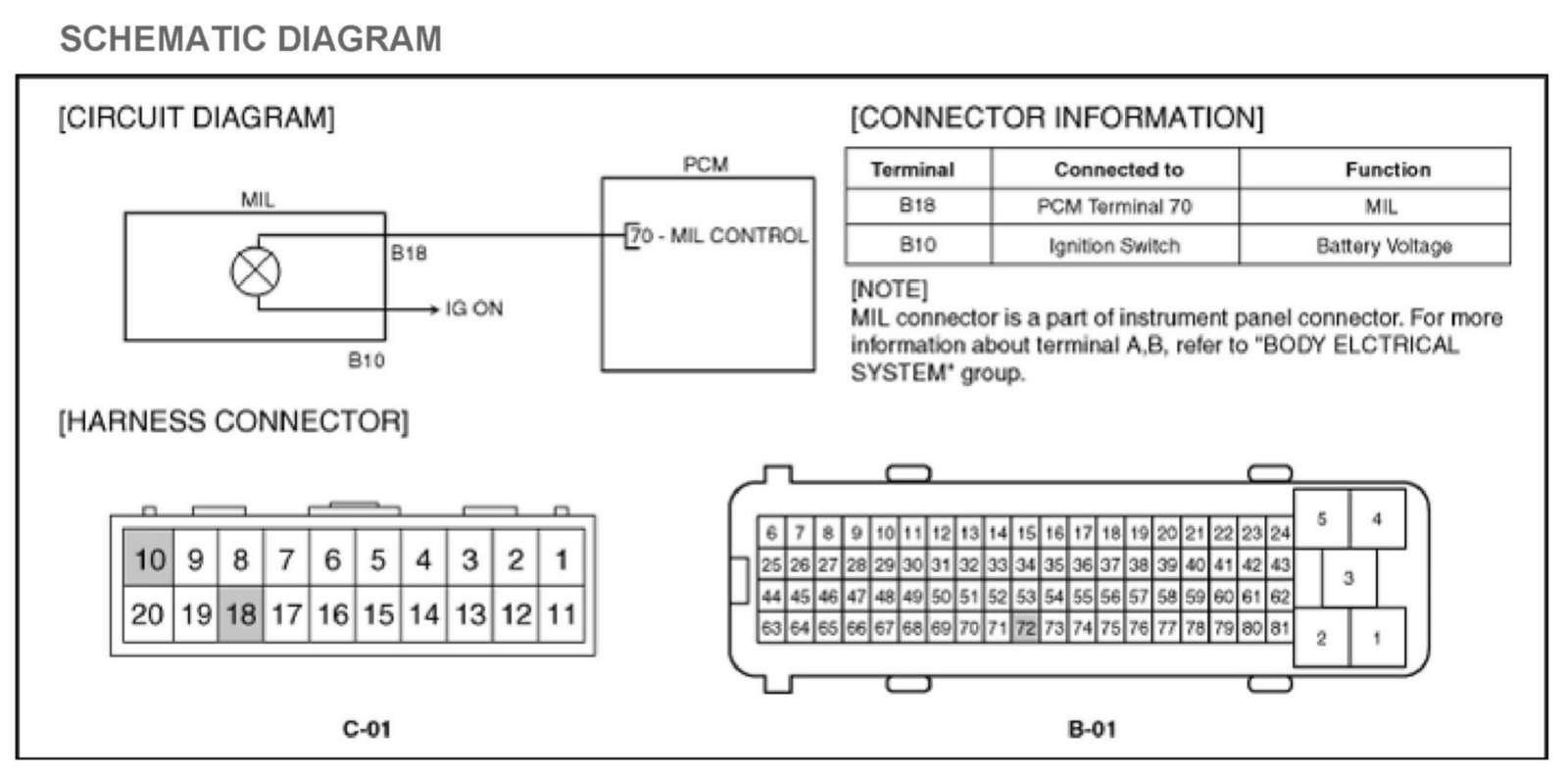 SCHEMATIC DIAGRAM

[CIRCUIT DIAGRAM]

MIL

B18

IG ON

B10

PCM

70 - MIL CONTROL

[CONNECTOR INFORMATION]

| Terminal | Connected to | Function |
|---|---|---|
| B18 | PCM Terminal 70 | MIL |
| B10 | Ignition Switch | Battery Voltage |

[NOTE]
MIL connector is a part of instrument panel connector. For more information about terminal A,B, refer to "BODY ELCTRICAL SYSTEM" group.

[HARNESS CONNECTOR]

| 10 | 9 | 8 | 7 | 6 | 5 | 4 | 3 | 2 | 1 |
|---|---|---|---|---|---|---|---|---|---|
| 20 | 19 | 18 | 17 | 16 | 15 | 14 | 13 | 12 | 11 |

C-01

| 6 | 7 | 8 | 9 | 10 | 11 | 12 | 13 | 14 | 15 | 16 | 17 | 18 | 19 | 20 | 21 | 22 | 23 | 24 |
|---|---|---|---|---|---|---|---|---|---|---|---|---|---|---|---|---|---|---|
| 25 | 26 | 27 | 28 | 29 | 30 | 31 | 32 | 33 | 34 | 35 | 36 | 37 | 38 | 39 | 40 | 41 | 42 | 43 |
| 44 | 45 | 46 | 47 | 48 | 49 | 50 | 51 | 52 | 53 | 54 | 55 | 56 | 57 | 58 | 59 | 60 | 61 | 62 |
| 63 | 64 | 65 | 66 | 67 | 68 | 69 | 70 | 71 | 72 | 73 | 74 | 75 | 76 | 77 | 78 | 79 | 80 | 81 |

5 4
3
2 1

B-01