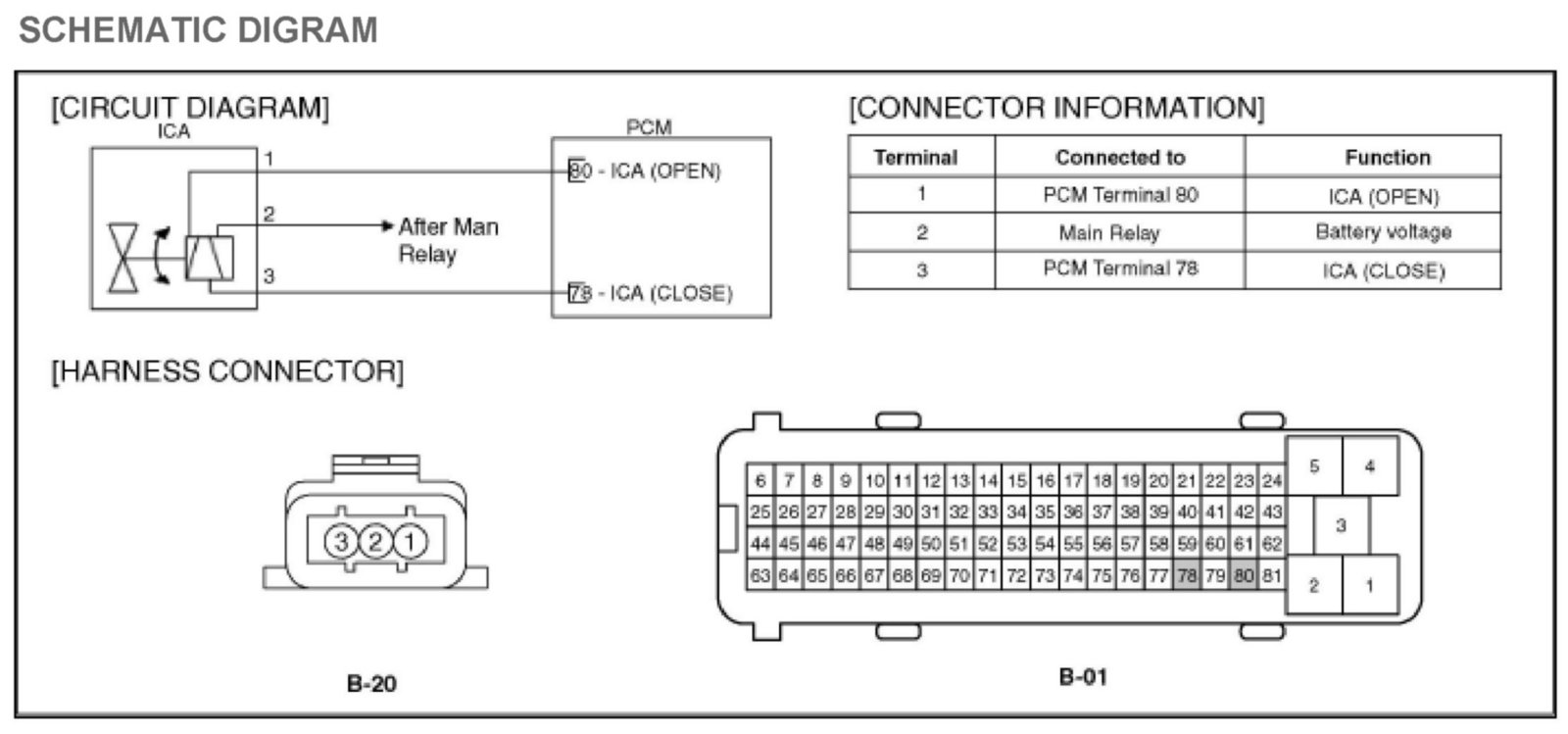 SCHEMATIC DIGRAM

[CIRCUIT DIAGRAM]

ICA

1

2

3

After Man Relay

PCM

80 - ICA (OPEN)

78 - ICA (CLOSE)

[CONNECTOR INFORMATION]

| Terminal | Connected to | Function |
|---|---|---|
| 1 | PCM Terminal 80 | ICA (OPEN) |
| 2 | Main Relay | Battery voltage |
| 3 | PCM Terminal 78 | ICA (CLOSE) |

[HARNESS CONNECTOR]

3 2 1

B-20

6 7 8 9 10 11 12 13 14 15 16 17 18 19 20 21 22 23 24
25 26 27 28 29 30 31 32 33 34 35 36 37 38 39 40 41 42 43
44 45 46 47 48 49 50 51 52 53 54 55 56 57 58 59 60 61 62
63 64 65 66 67 68 69 70 71 72 73 74 75 76 77 78 79 80 81

5 4
3
2 1

B-01