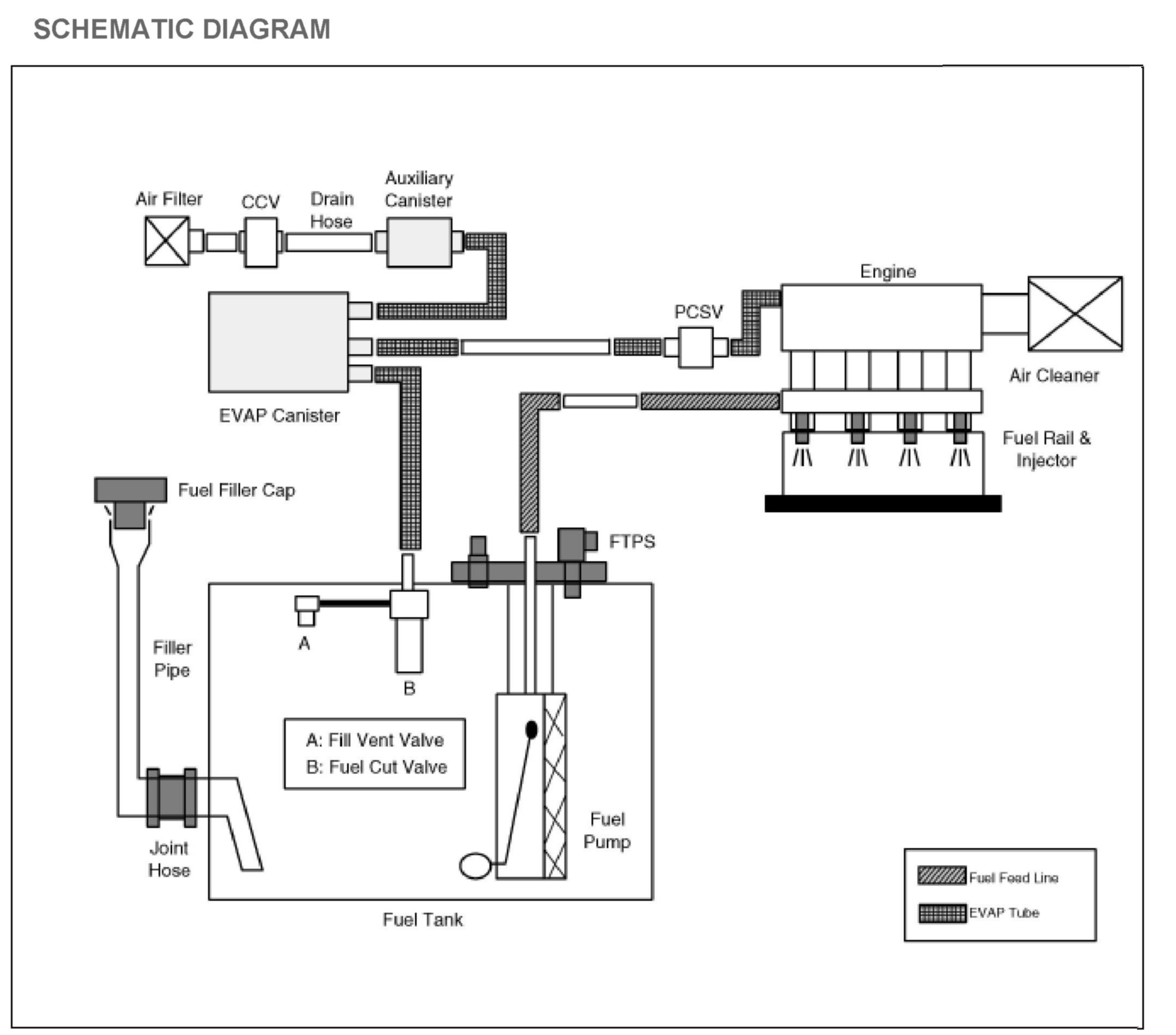 SCHEMATIC DIAGRAM

Air Filter

CCV

Drain Hose

Auxiliary Canister

Engine

PCSV

Air Cleaner

EVAP Canister

Fuel Rail & Injector

Fuel Filler Cap

FTPS

Filler Pipe

A

B

A: Fill Vent Valve
B: Fuel Cut Valve

Fuel Pump

Joint Hose

Fuel Tank

Fuel Feed Line

EVAP Tube