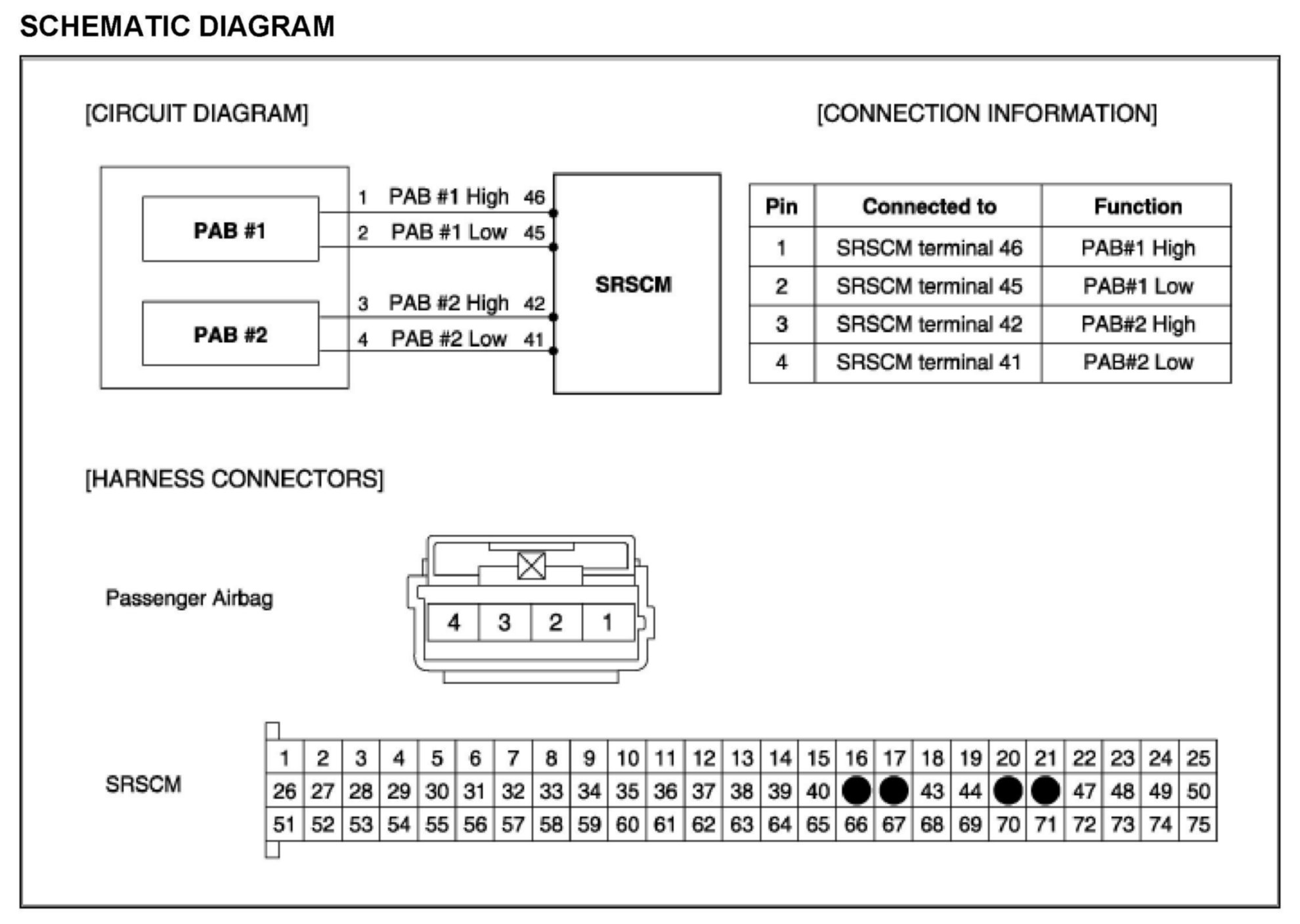 SCHEMATIC DIAGRAM

[CIRCUIT DIAGRAM]

PAB #1

PAB #2

1 PAB #1 High 46
2 PAB #1 Low 45
3 PAB #2 High 42
4 PAB #2 Low 41

SRSCM

[CONNECTION INFORMATION]

| Pin | Connected to | Function |
|---|---|---|
| 1 | SRSCM terminal 46 | PAB#1 High |
| 2 | SRSCM terminal 45 | PAB#1 Low |
| 3 | SRSCM terminal 42 | PAB#2 High |
| 4 | SRSCM terminal 41 | PAB#2 Low |

[HARNESS CONNECTORS]

Passenger Airbag

| 4 | 3 | 2 | 1 |
|---|---|---|---|

SRSCM

| 1 | 2 | 3 | 4 | 5 | 6 | 7 | 8 | 9 | 10 | 11 | 12 | 13 | 14 | 15 | 16 | 17 | 18 | 19 | 20 | 21 | 22 | 23 | 24 | 25 |
|---|---|---|---|---|---|---|---|---|---|---|---|---|---|---|---|---|---|---|---|---|---|---|---|---|
| 26 | 27 | 28 | 29 | 30 | 31 | 32 | 33 | 34 | 35 | 36 | 37 | 38 | 39 | 40 | | | 43 | 44 | | | 47 | 48 | 49 | 50 |
| 51 | 52 | 53 | 54 | 55 | 56 | 57 | 58 | 59 | 60 | 61 | 62 | 63 | 64 | 65 | 66 | 67 | 68 | 69 | 70 | 71 | 72 | 73 | 74 | 75 |