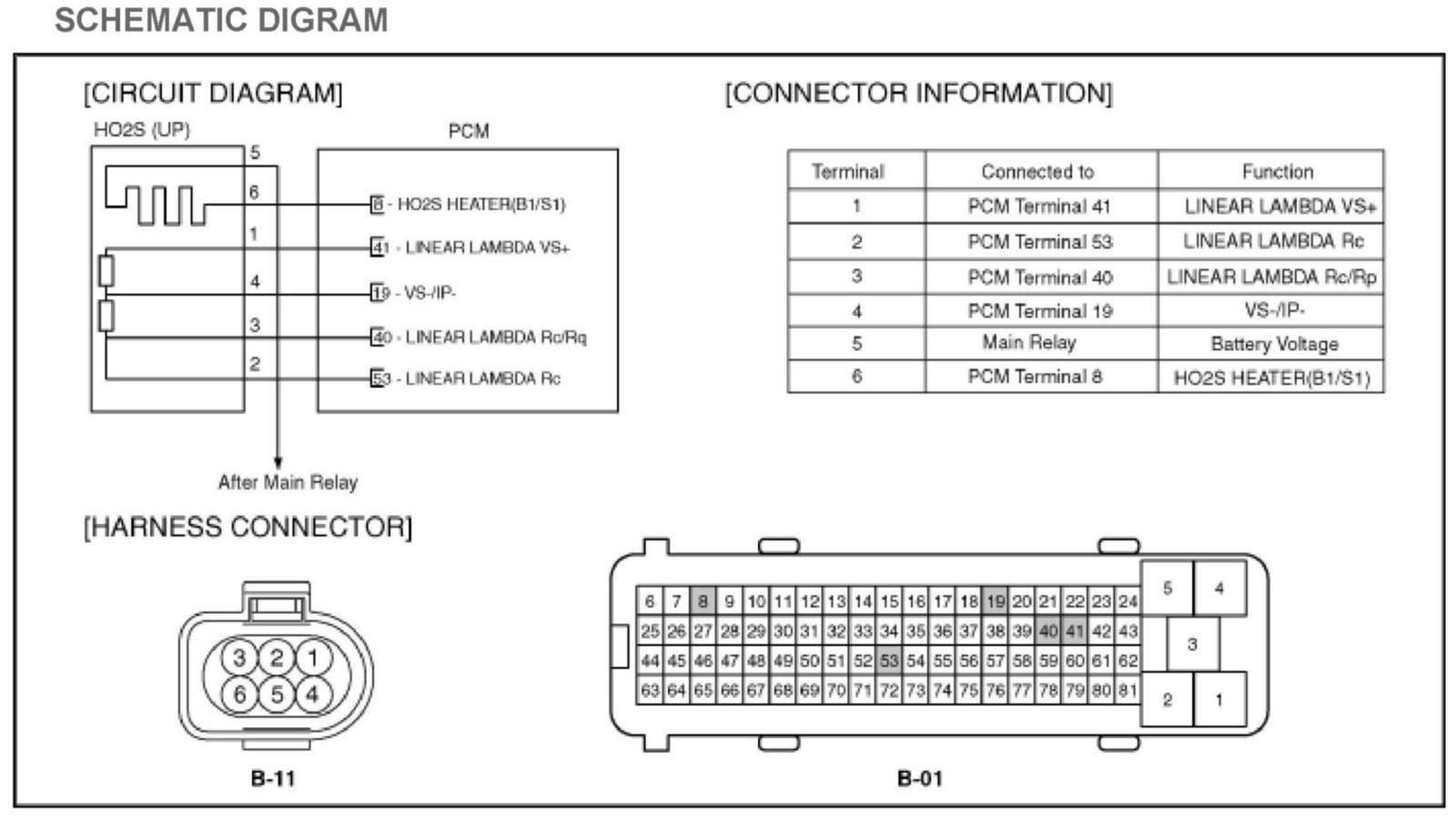 SCHEMATIC DIGRAM

[CIRCUIT DIAGRAM]

HO2S (UP)

PCM

5

6

1

4

3

2

8 - HO2S HEATER(B1/S1)

41 - LINEAR LAMBDA VS+

19 - VS-/IP-

40 - LINEAR LAMBDA Rc/Rq

53 - LINEAR LAMBDA Rc

After Main Relay

[CONNECTOR INFORMATION]

| Terminal | Connected to | Function |
|---|---|---|
| 1 | PCM Terminal 41 | LINEAR LAMBDA VS+ |
| 2 | PCM Terminal 53 | LINEAR LAMBDA Rc |
| 3 | PCM Terminal 40 | LINEAR LAMBDA Rc/Rp |
| 4 | PCM Terminal 19 | VS-/IP- |
| 5 | Main Relay | Battery Voltage |
| 6 | PCM Terminal 8 | HO2S HEATER(B1/S1) |

[HARNESS CONNECTOR]

3 2 1
6 5 4

B-11

| 6 | 7 | 8 | 9 | 10 | 11 | 12 | 13 | 14 | 15 | 16 | 17 | 18 | 19 | 20 | 21 | 22 | 23 | 24 |
|---|---|---|---|---|---|---|---|---|---|---|---|---|---|---|---|---|---|---|
| 25 | 26 | 27 | 28 | 29 | 30 | 31 | 32 | 33 | 34 | 35 | 36 | 37 | 38 | 39 | 40 | 41 | 42 | 43 |
| 44 | 45 | 46 | 47 | 48 | 49 | 50 | 51 | 52 | 53 | 54 | 55 | 56 | 57 | 58 | 59 | 60 | 61 | 62 |
| 63 | 64 | 65 | 66 | 67 | 68 | 69 | 70 | 71 | 72 | 73 | 74 | 75 | 76 | 77 | 78 | 79 | 80 | 81 |

5 4
3
2 1

B-01