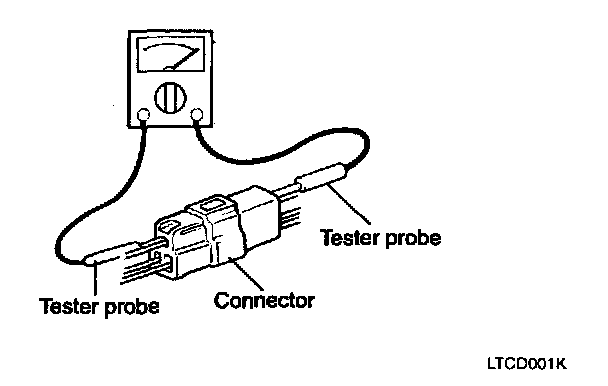 Tester probe

Tester probe

Connector

LTCD001K