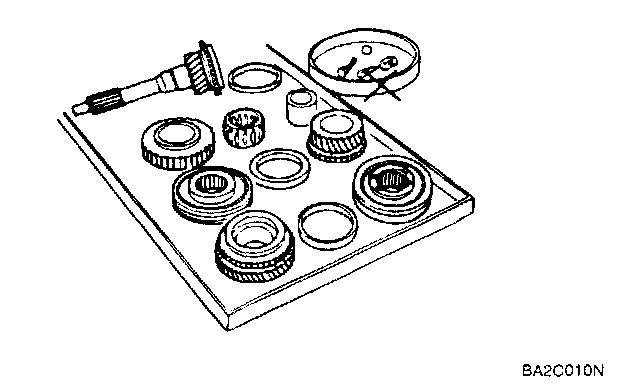 BA2C010N