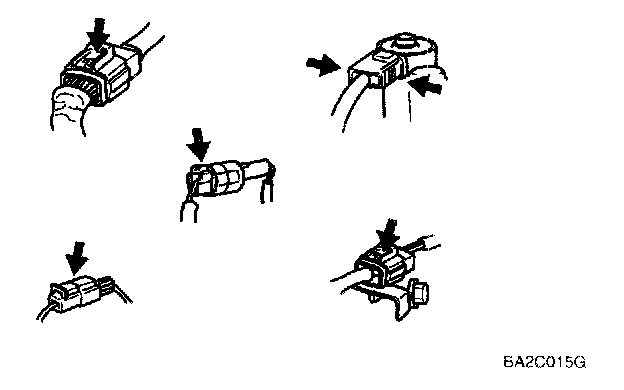 BA2C015G