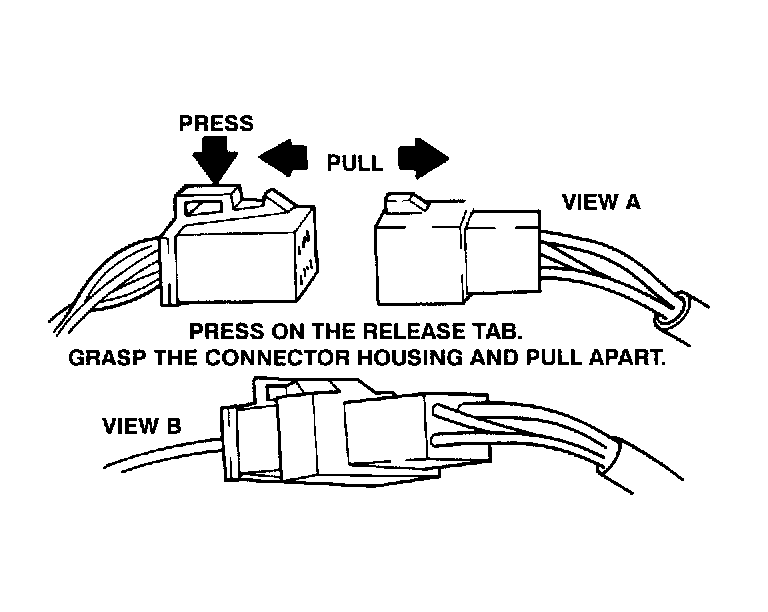 PRESS

PULL

VIEW A

PRESS ON THE RELEASE TAB.
GRASP THE CONNECTOR HOUSING AND PULL APART.

VIEW B