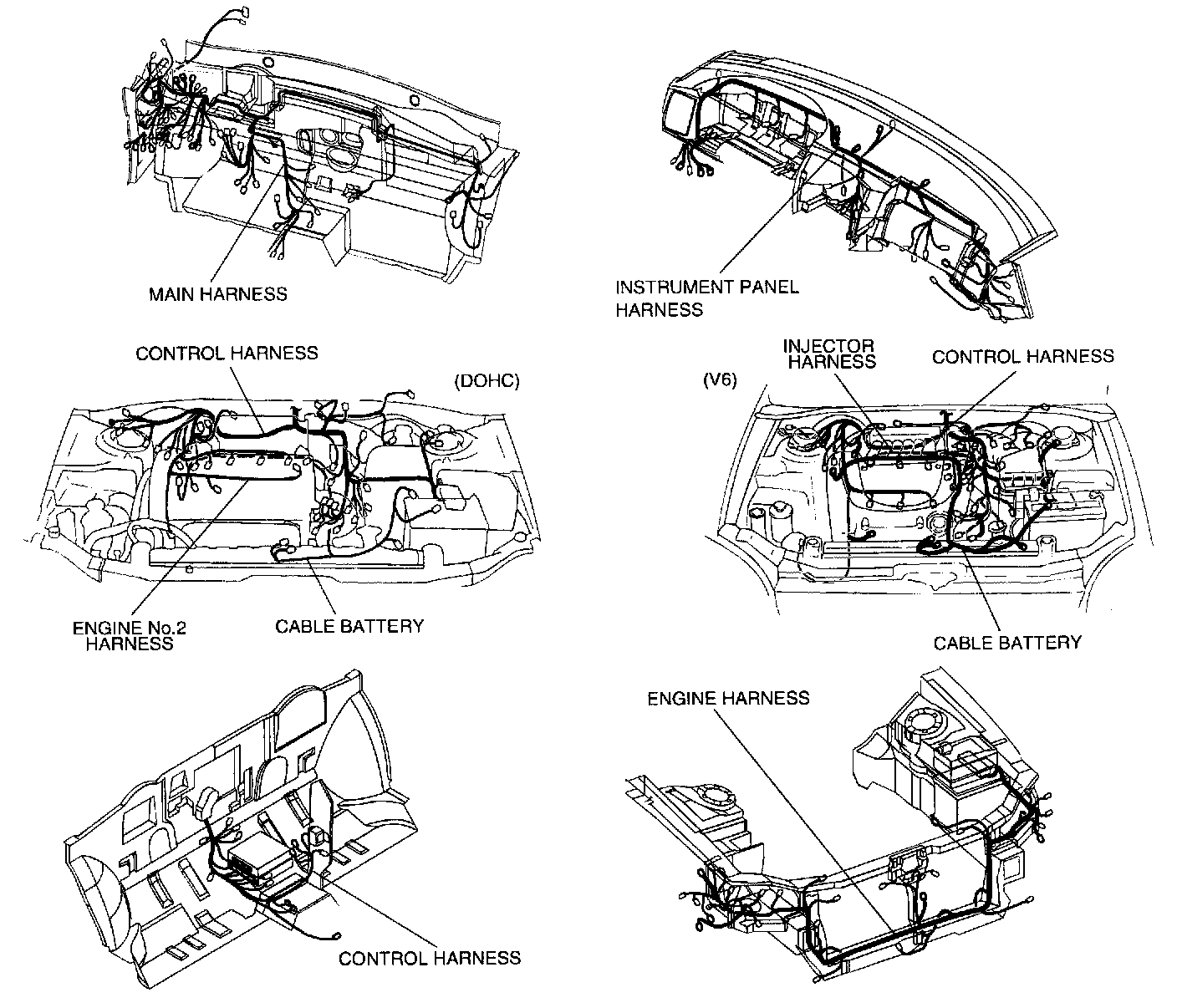 MAIN HARNESS

INSTRUMENT PANEL HARNESS

CONTROL HARNESS

(DOHC)

ENGINE No.2 HARNESS

CABLE BATTERY

INJECTOR HARNESS

CONTROL HARNESS

(V6)

CABLE BATTERY

CONTROL HARNESS

ENGINE HARNESS