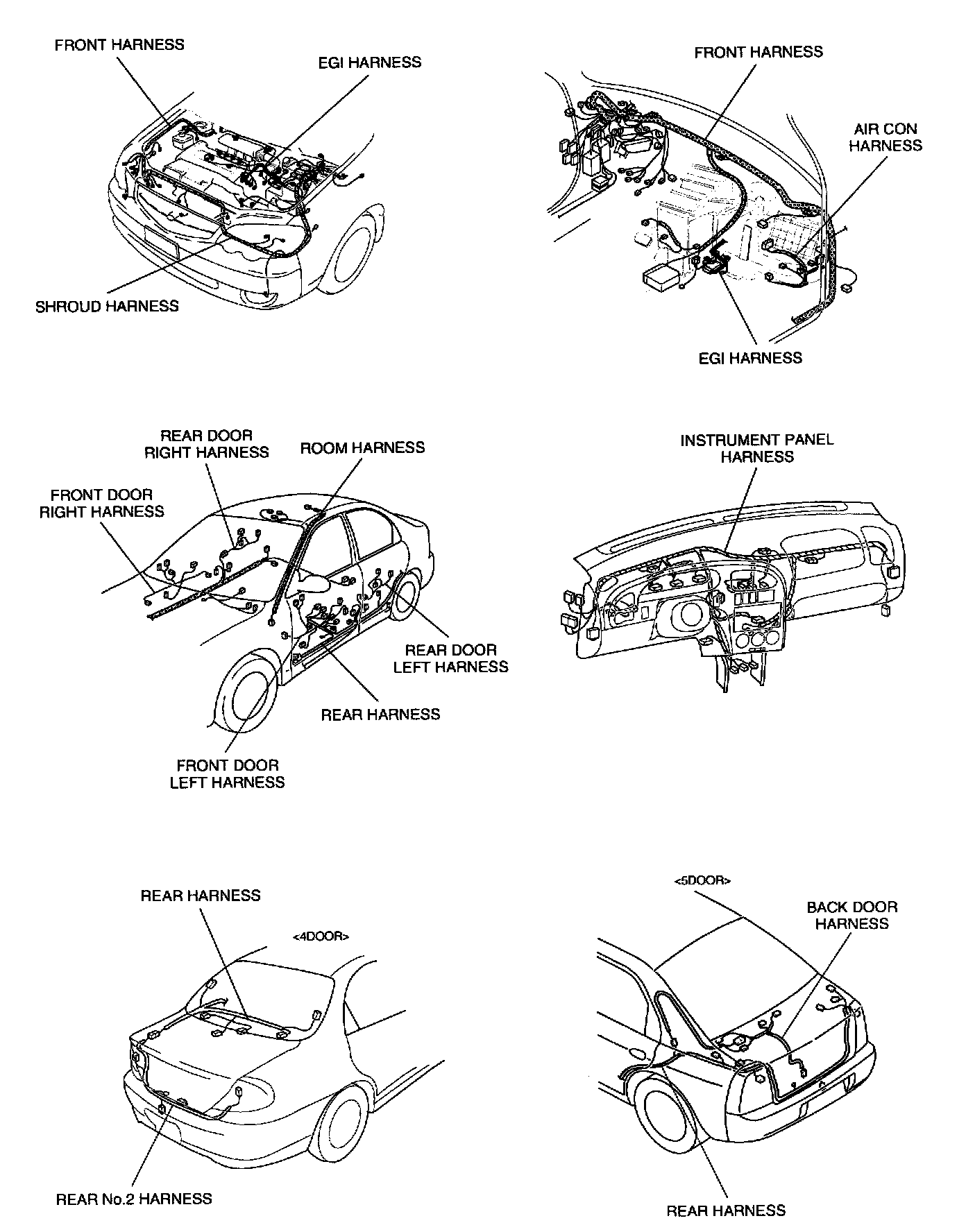 FRONT HARNESS

EGI HARNESS

SHROUD HARNESS

FRONT HARNESS

AIR CON HARNESS

EGI HARNESS

REAR DOOR RIGHT HARNESS

ROOM HARNESS

FRONT DOOR RIGHT HARNESS

REAR DOOR LEFT HARNESS

REAR HARNESS

FRONT DOOR LEFT HARNESS

INSTRUMENT PANEL HARNESS

REAR HARNESS

<4DOOR>

REAR No.2 HARNESS

<5DOOR>

BACK DOOR HARNESS

REAR HARNESS