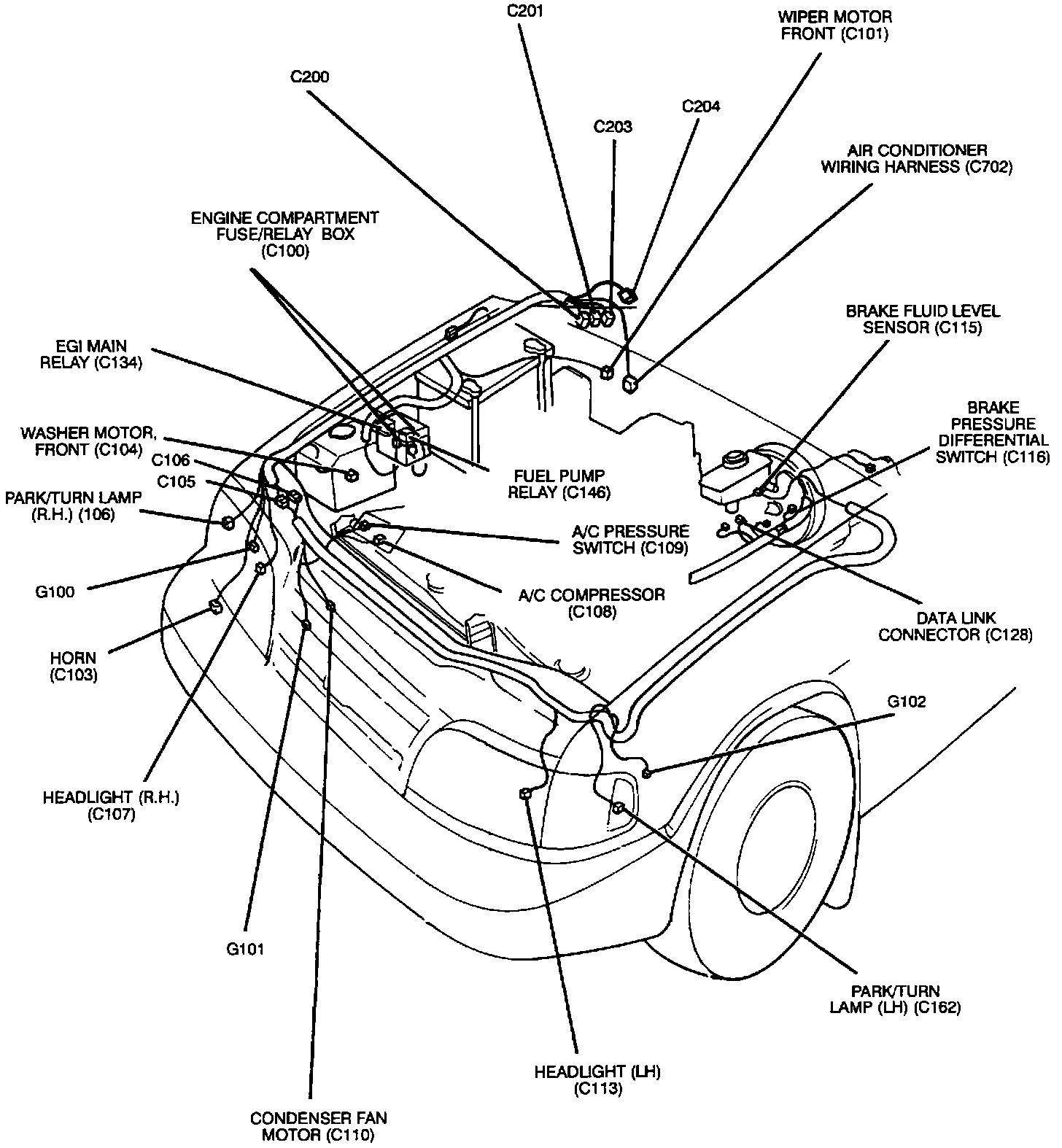 C201

WIPER MOTOR FRONT (C101)

C200

C204

C203

AIR CONDITIONER WIRING HARNESS (C702)

ENGINE COMPARTMENT FUSE/RELAY BOX (C100)

BRAKE FLUID LEVEL SENSOR (C115)

EGI MAIN RELAY (C134)

BRAKE PRESSURE DIFFERENTIAL SWITCH (C116)

WASHER MOTOR, FRONT (C104)

C106

C105

FUEL PUMP RELAY (C146)

PARK/TURN LAMP (R.H.) (106)

A/C PRESSURE SWITCH (C109)

G100

A/C COMPRESSOR (C108)

DATA LINK CONNECTOR (C128)

HORN (C103)

G102

HEADLIGHT (R.H.) (C107)

G101

PARK/TURN LAMP (LH) (C162)

HEADLIGHT (LH) (C113)

CONDENSER FAN MOTOR (C110)