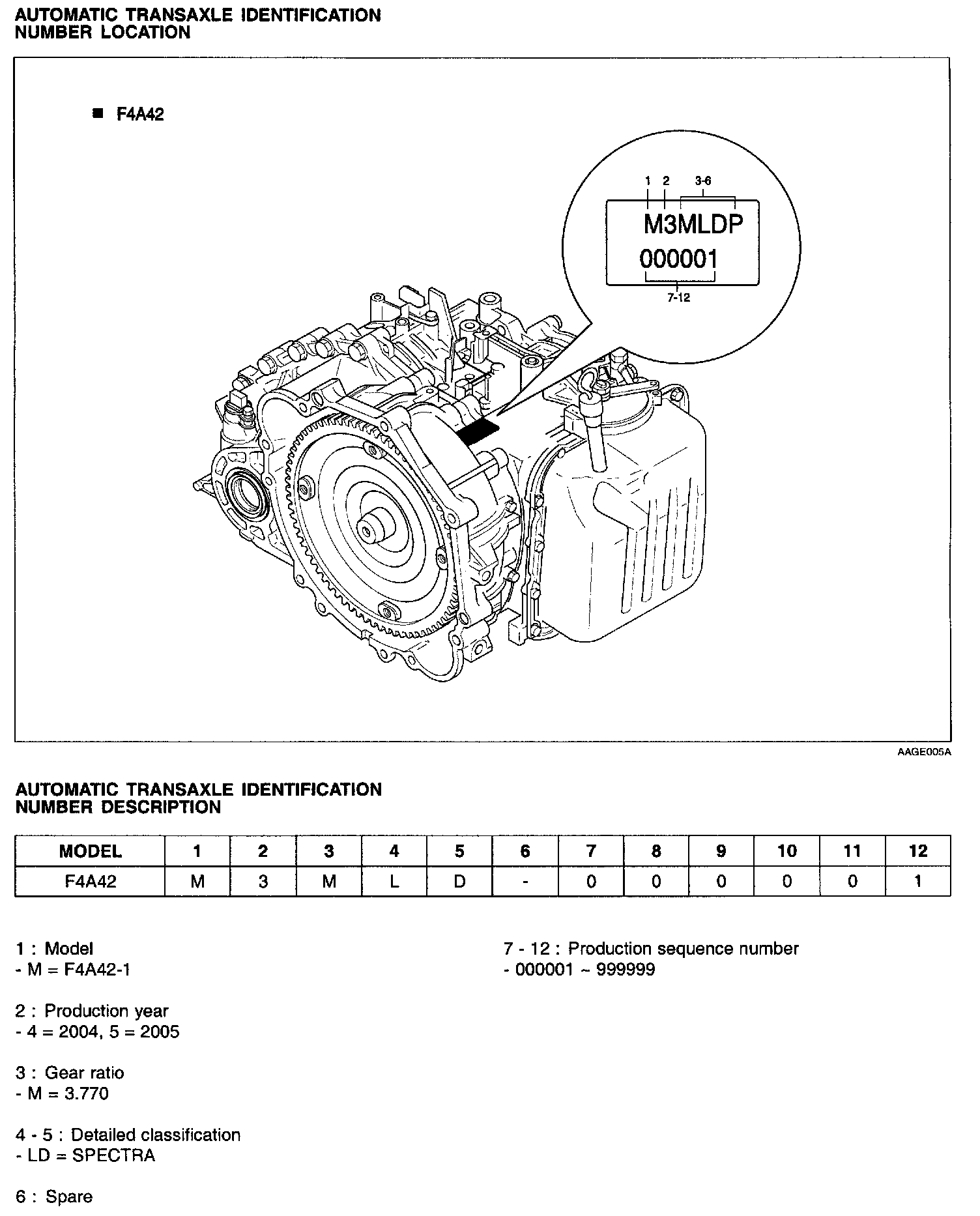 AUTOMATIC TRANSAXLE IDENTIFICATION NUMBER LOCATION

■ F4A42

1 2 3-6

M3MLDP

000001

7-12

AAGE005A

AUTOMATIC TRANSAXLE IDENTIFICATION NUMBER DESCRIPTION

| MODEL | 1 | 2 | 3 | 4 | 5 | 6 | 7 | 8 | 9 | 10 | 11 | 12 |
|---|---|---|---|---|---|---|---|---|---|---|---|---|
| F4A42 | M | 3 | M | L | D | - | 0 | 0 | 0 | 0 | 0 | 1 |

1 : Model
- M = F4A42-1

2 : Production year
- 4 = 2004, 5 = 2005

3 : Gear ratio
- M = 3.770

4 - 5 : Detailed classification
- LD = SPECTRA

6 : Spare

7 - 12 : Production sequence number
- 000001 ~ 999999