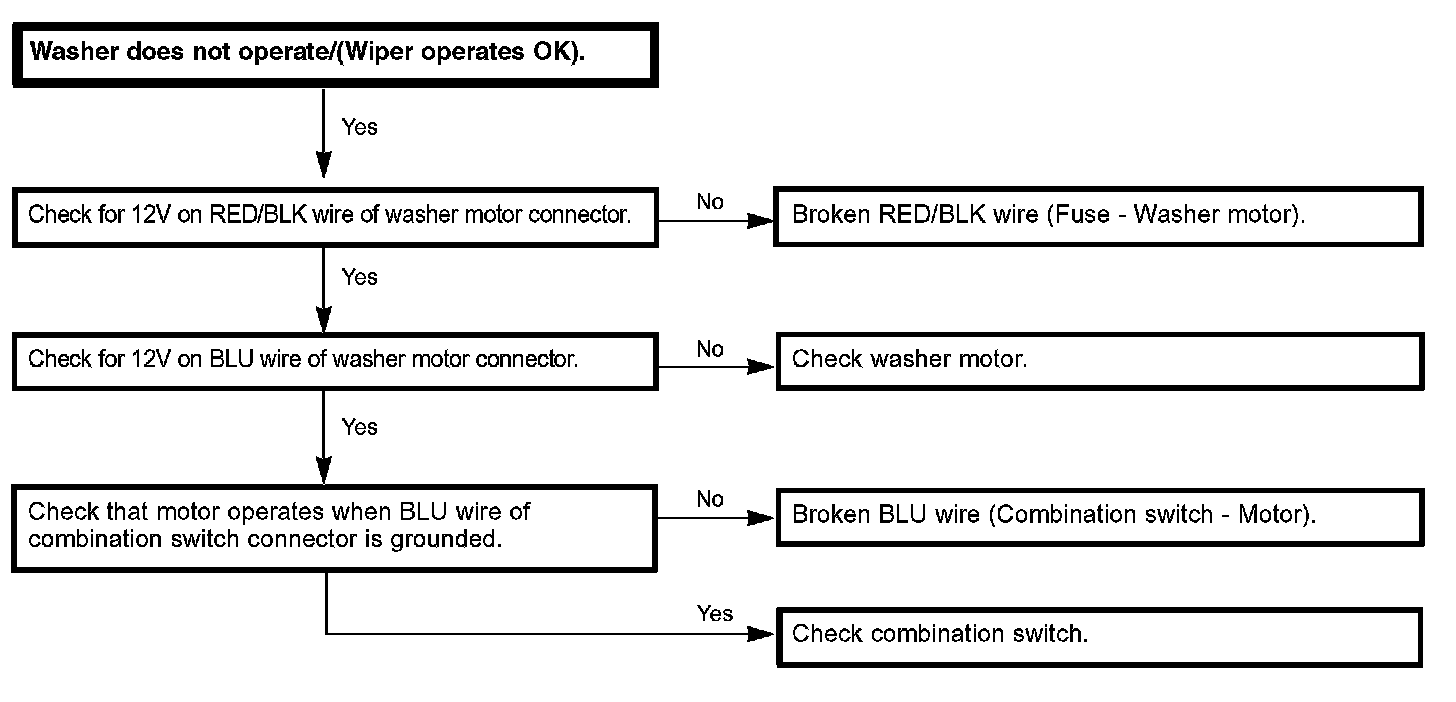 Washer does not operate/(Wiper operates OK).

Yes

Check for 12V on RED/BLK wire of washer motor connector.

No

Broken RED/BLK wire (Fuse - Washer motor).

Yes

Check for 12V on BLU wire of washer motor connector.

No

Check washer motor.

Yes

Check that motor operates when BLU wire of combination switch connector is grounded.

No

Broken BLU wire (Combination switch - Motor).

Yes

Check combination switch.