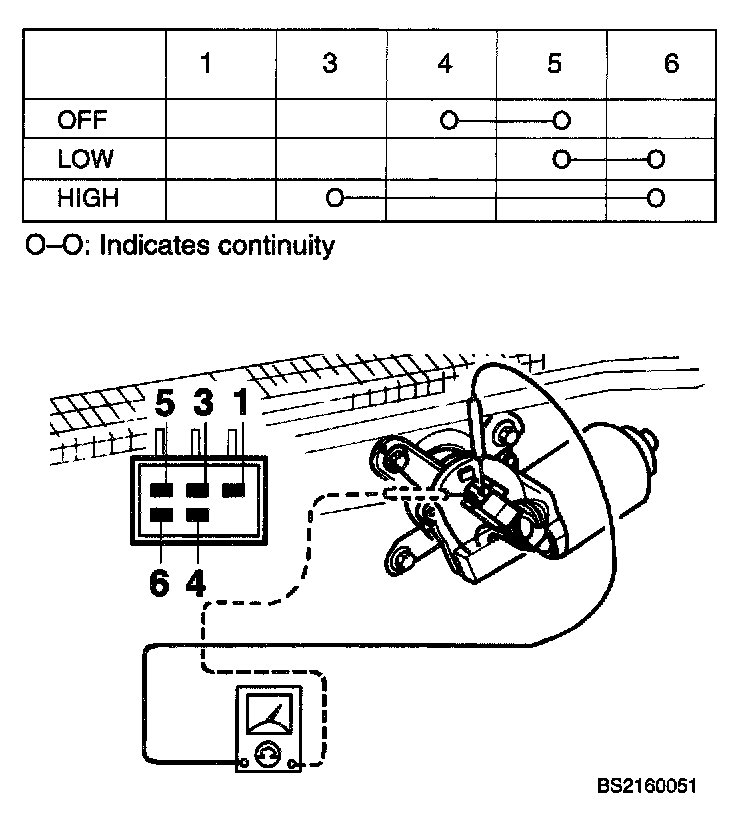 | | 1 | 3 | 4 | 5 | 6 |
|---|---|---|---|---|---|
| OFF | | | O | O | |
| LOW | | | | O | O |
| HIGH | | O | | | O |

O–O: Indicates continuity

5 3 1

6 4

BS2160051