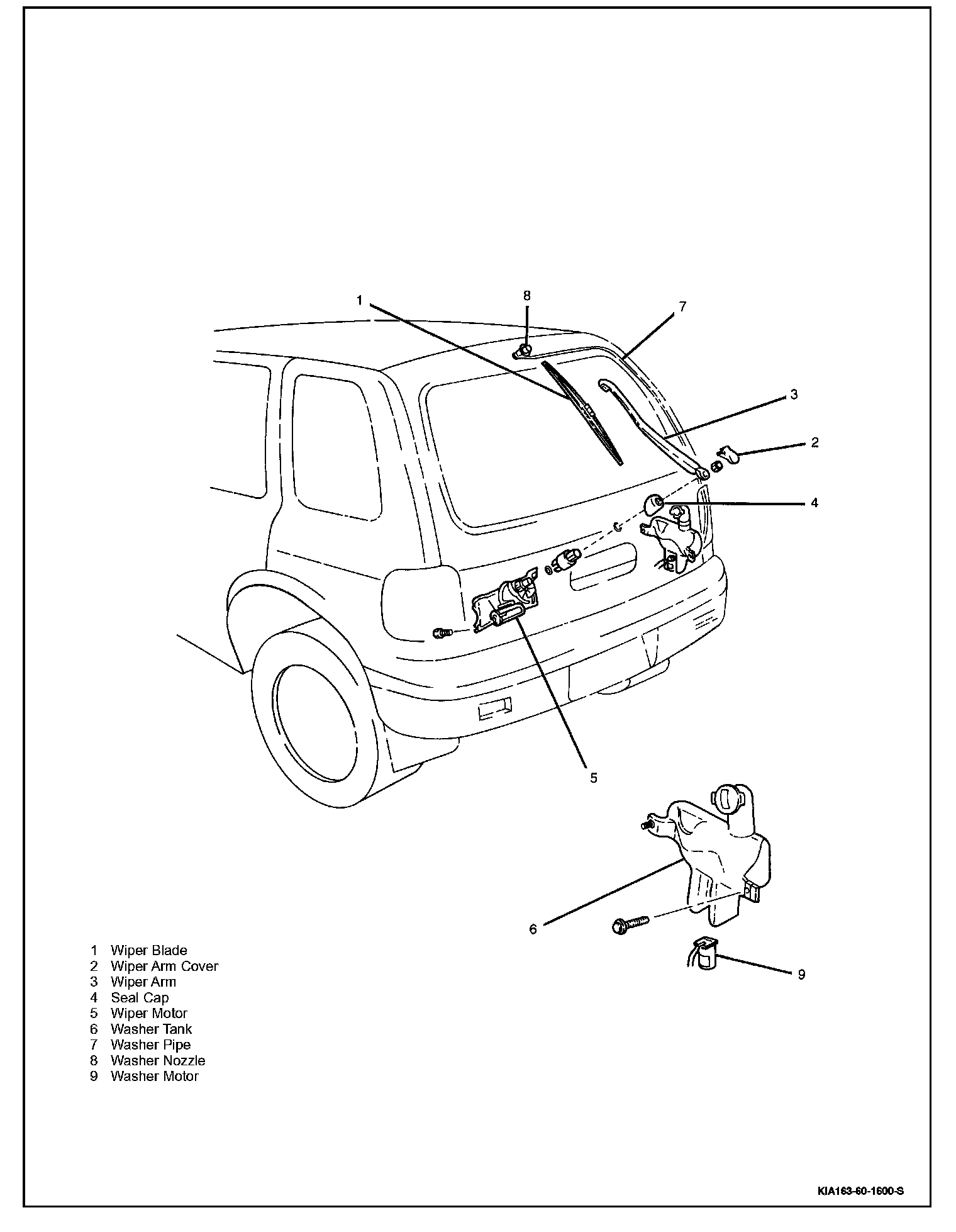 1
8
7
3
2
4
5
6
9

1 Wiper Blade
2 Wiper Arm Cover
3 Wiper Arm
4 Seal Cap
5 Wiper Motor
6 Washer Tank
7 Washer Pipe
8 Washer Nozzle
9 Washer Motor

KIA163-60-1600-S