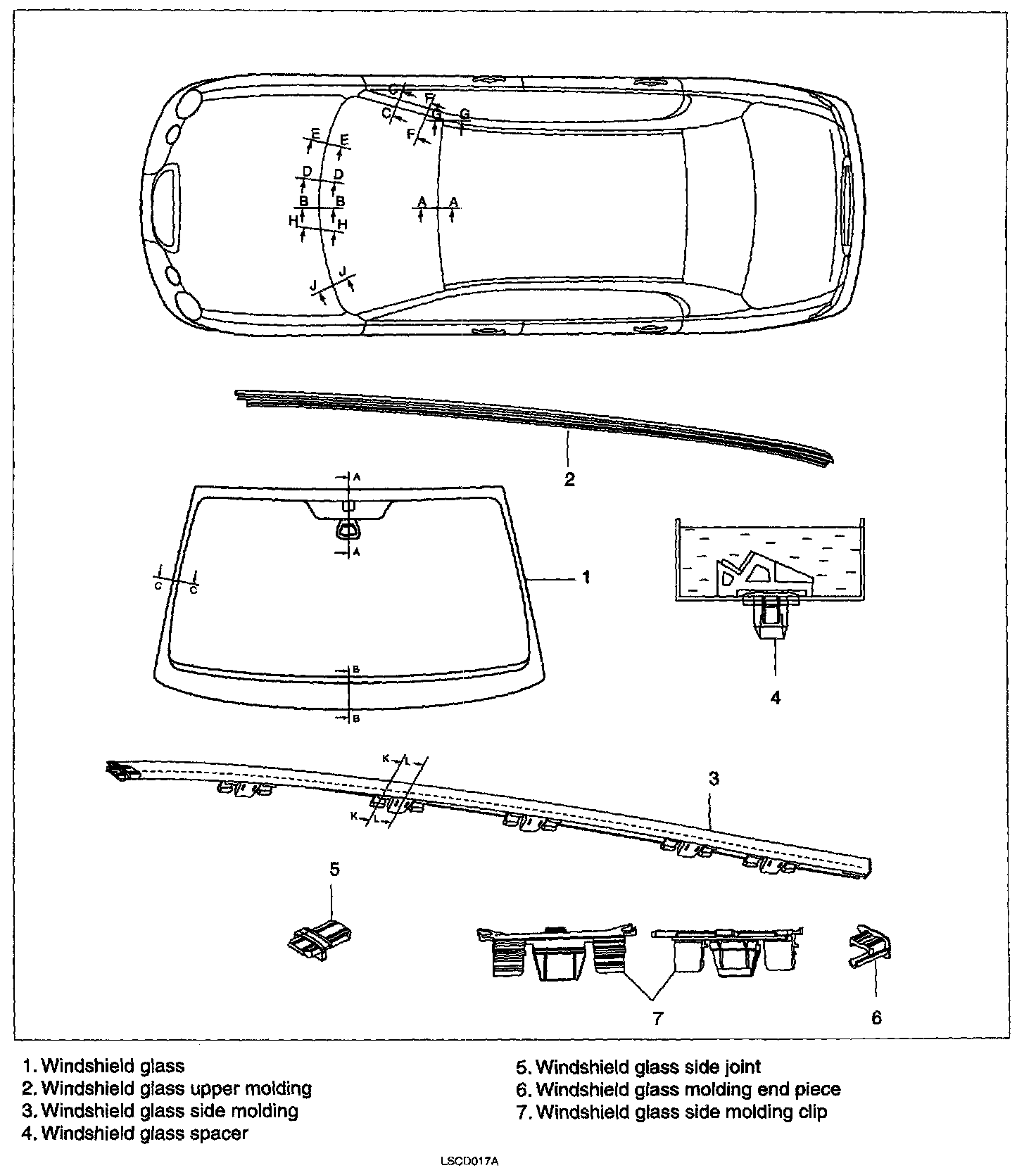 C
C
F
G
G
F
E
E
D
D
B
B
A
A
H
H
J
J

2

A
A
C
C
1
B
B

4

K
L
K
L
3

5

7

6

1. Windshield glass
2. Windshield glass upper molding
3. Windshield glass side molding
4. Windshield glass spacer

5. Windshield glass side joint
6. Windshield glass molding end piece
7. Windshield glass side molding clip

LSCD017A