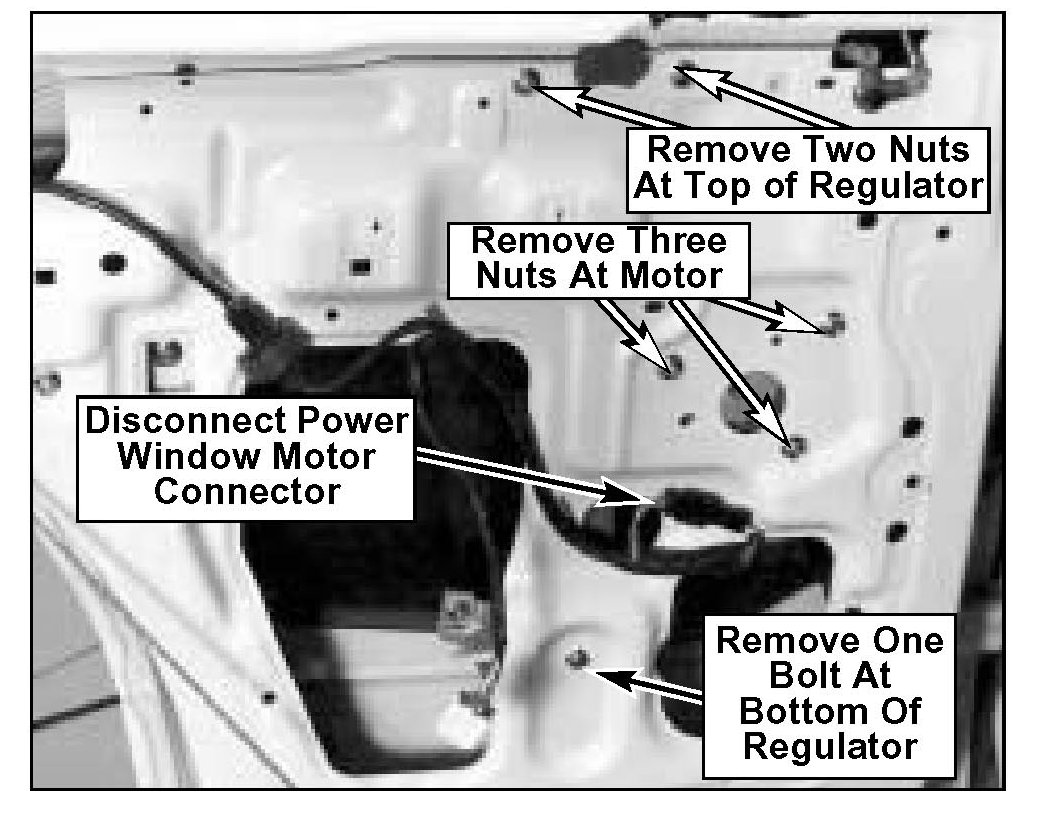 Remove Two Nuts At Top of Regulator

Remove Three Nuts At Motor

Disconnect Power Window Motor Connector

Remove One Bolt At Bottom Of Regulator