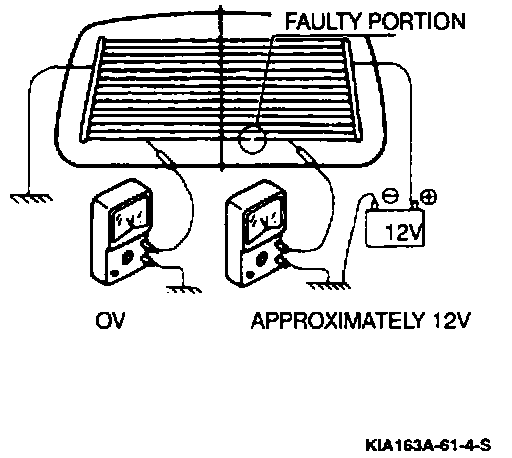 FAULTY PORTION

⊖ ⊕

12V

OV

APPROXIMATELY 12V

KIA163A-61-4-S