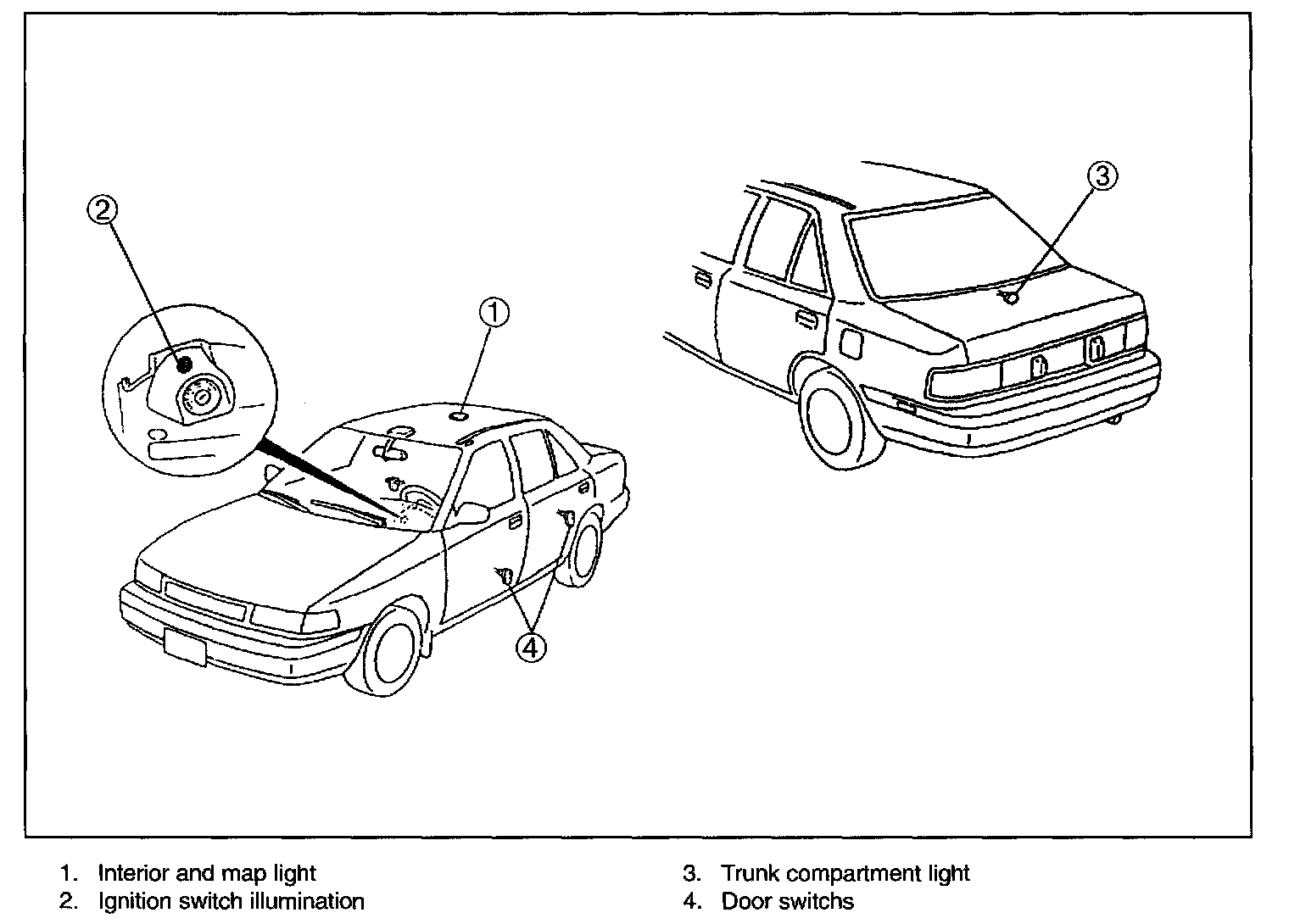 2

1

3

4

1. Interior and map light
2. Ignition switch illumination

3. Trunk compartment light
4. Door switchs