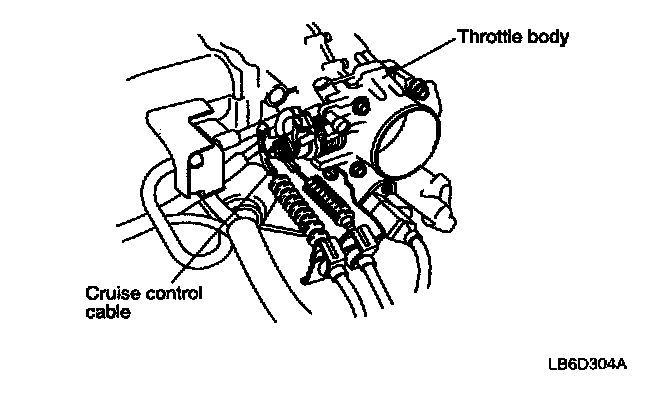 Throttle body

Cruise control cable

LB6D304A