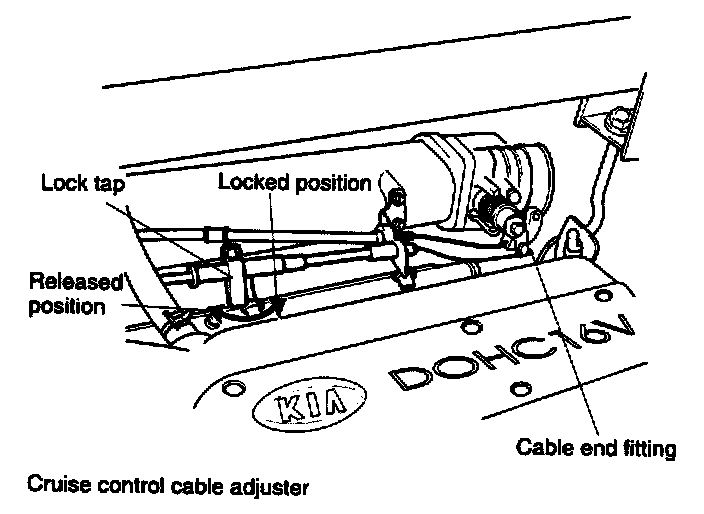 Lock tap

Locked position

Released position

KIA

DOHC16V

Cable end fitting

Cruise control cable adjuster