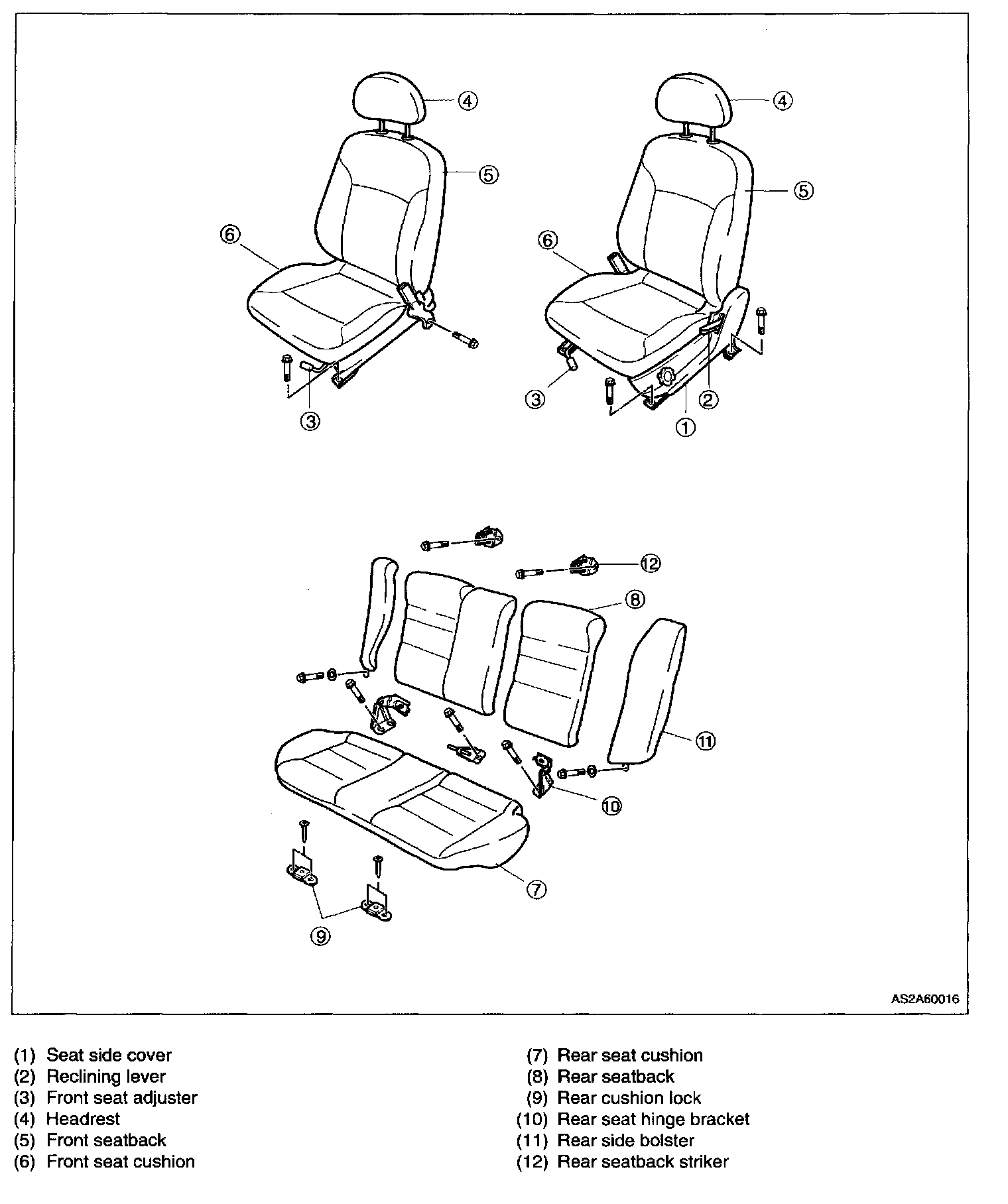 ④
⑤
⑥
③
④
⑤
⑥
③
②
①
⑫
⑧
⑪
⑩
⑦
⑨

AS2A60016

(1) Seat side cover
(2) Reclining lever
(3) Front seat adjuster
(4) Headrest
(5) Front seatback
(6) Front seat cushion

(7) Rear seat cushion
(8) Rear seatback
(9) Rear cushion lock
(10) Rear seat hinge bracket
(11) Rear side bolster
(12) Rear seatback striker