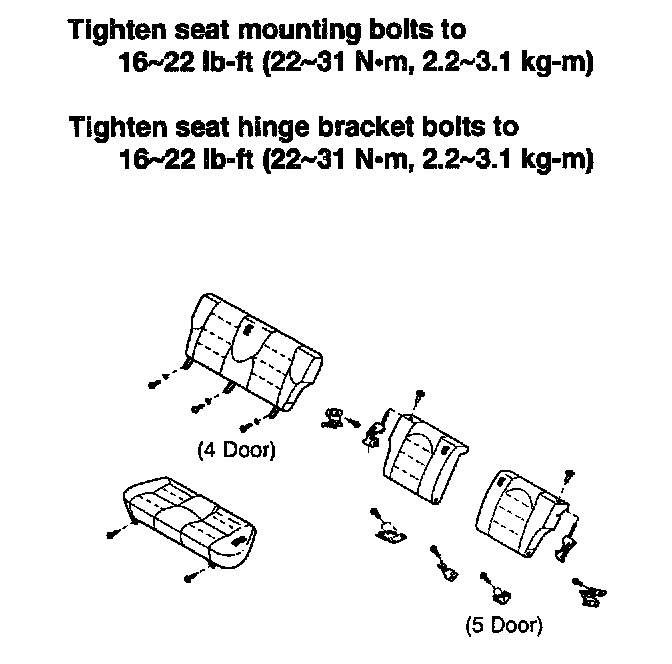 Tighten seat mounting bolts to
16~22 lb-ft (22~31 N•m, 2.2~3.1 kg-m)

Tighten seat hinge bracket bolts to
16~22 lb-ft (22~31 N•m, 2.2~3.1 kg-m)

(4 Door)

(5 Door)