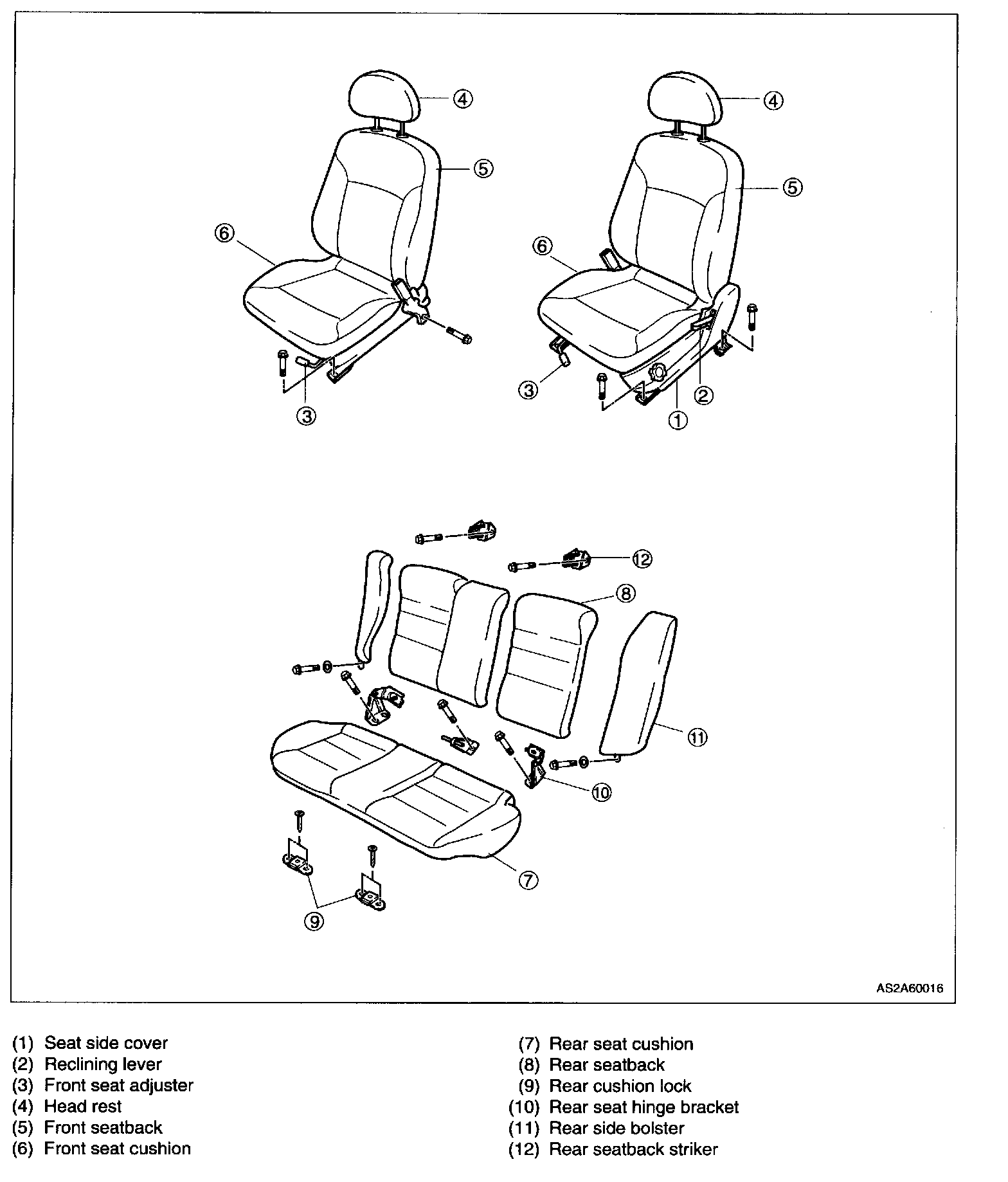 ④
⑤
⑥
③
④
⑤
⑥
③
②
①
⑫
⑧
⑪
⑩
⑦
⑨
AS2A60016

(1) Seat side cover
(2) Reclining lever
(3) Front seat adjuster
(4) Head rest
(5) Front seatback
(6) Front seat cushion

(7) Rear seat cushion
(8) Rear seatback
(9) Rear cushion lock
(10) Rear seat hinge bracket
(11) Rear side bolster
(12) Rear seatback striker