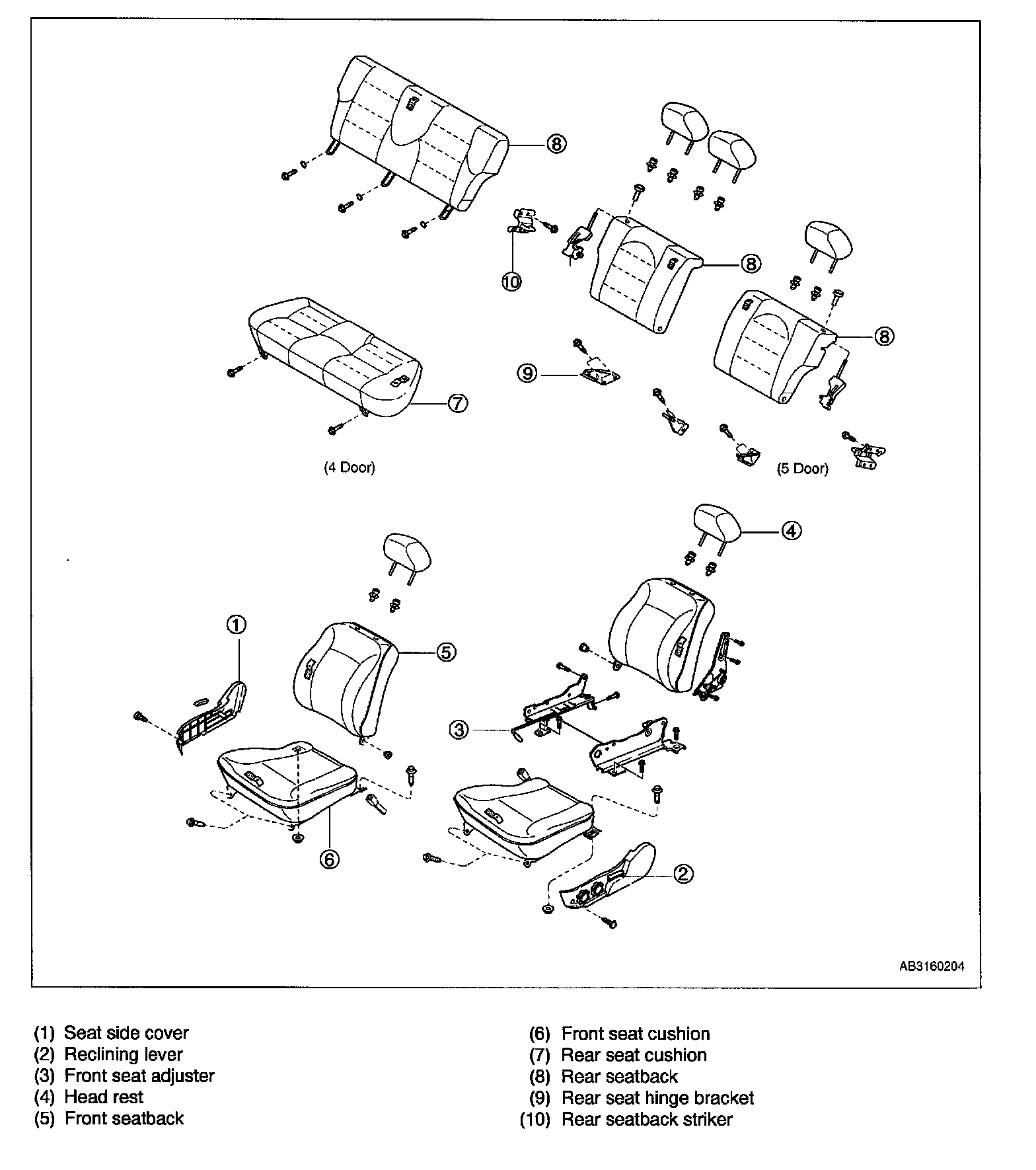 8

8

10

8

9

7

(4 Door)

(5 Door)

4

1

5

3

6

2

AB3160204

(1) Seat side cover
(2) Reclining lever
(3) Front seat adjuster
(4) Head rest
(5) Front seatback

(6) Front seat cushion
(7) Rear seat cushion
(8) Rear seatback
(9) Rear seat hinge bracket
(10) Rear seatback striker