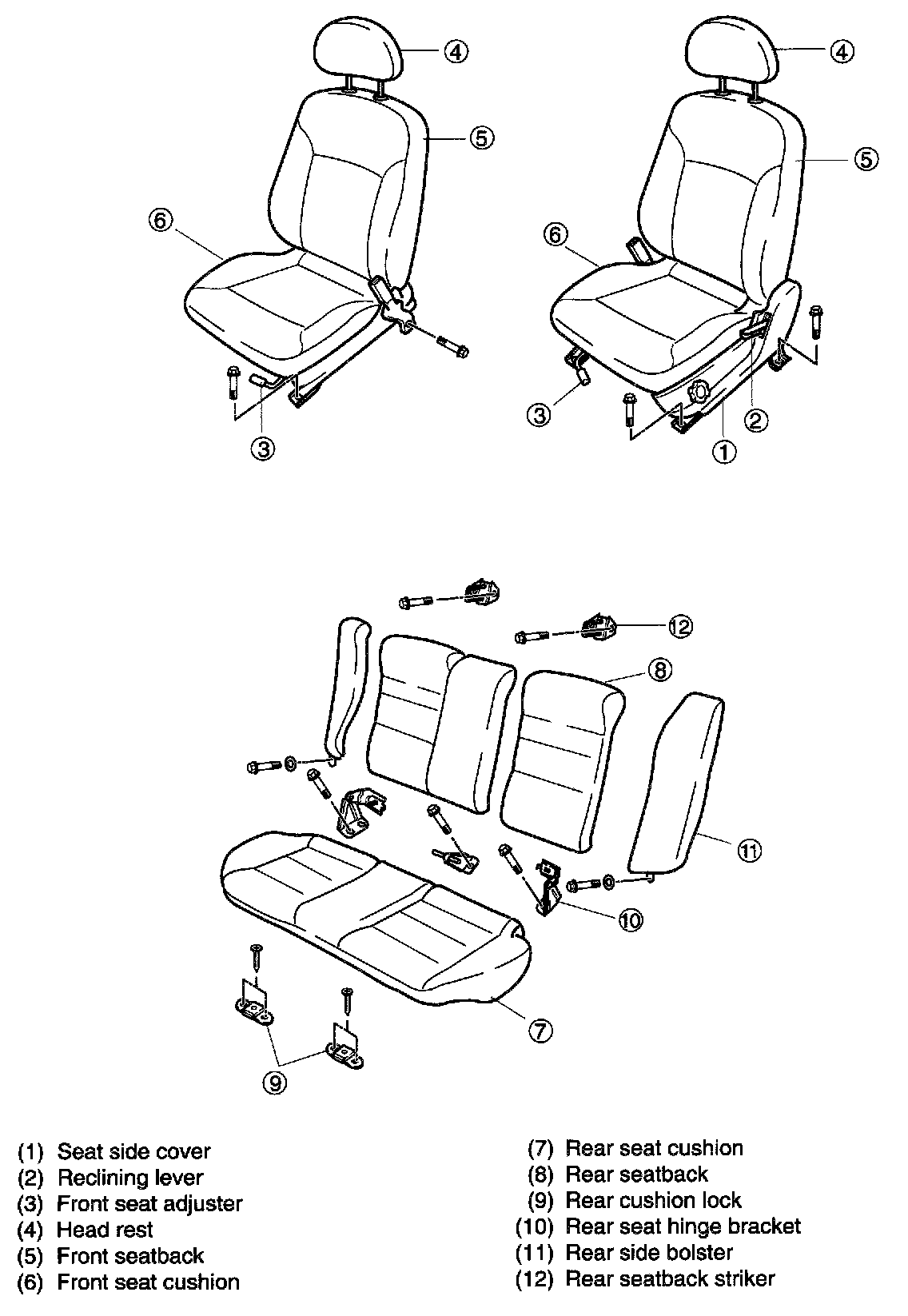 ④
⑤
⑥
③
④
⑤
⑥
③
②
①
⑫
⑧
⑪
⑩
⑦
⑨

(1) Seat side cover
(2) Reclining lever
(3) Front seat adjuster
(4) Head rest
(5) Front seatback
(6) Front seat cushion

(7) Rear seat cushion
(8) Rear seatback
(9) Rear cushion lock
(10) Rear seat hinge bracket
(11) Rear side bolster
(12) Rear seatback striker