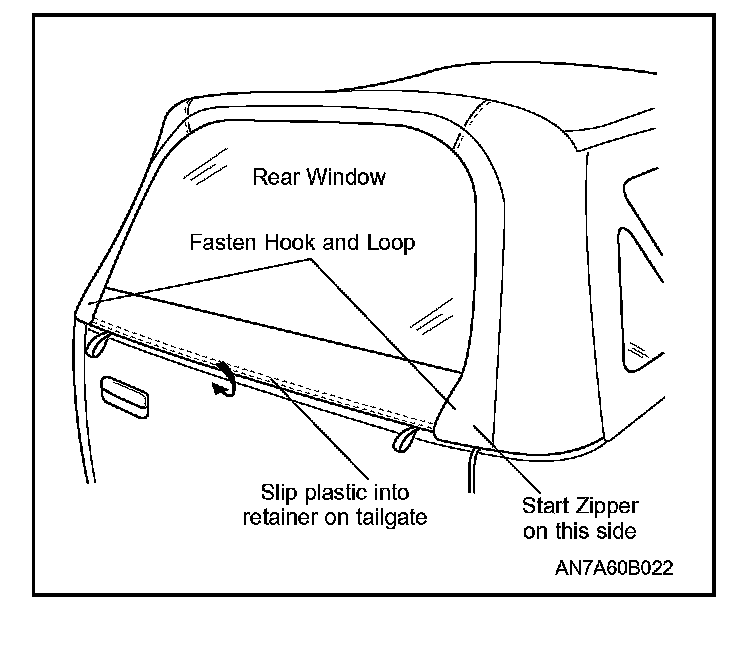 Rear Window

Fasten Hook and Loop

Slip plastic into retainer on tailgate

Start Zipper on this side

AN7A60B022