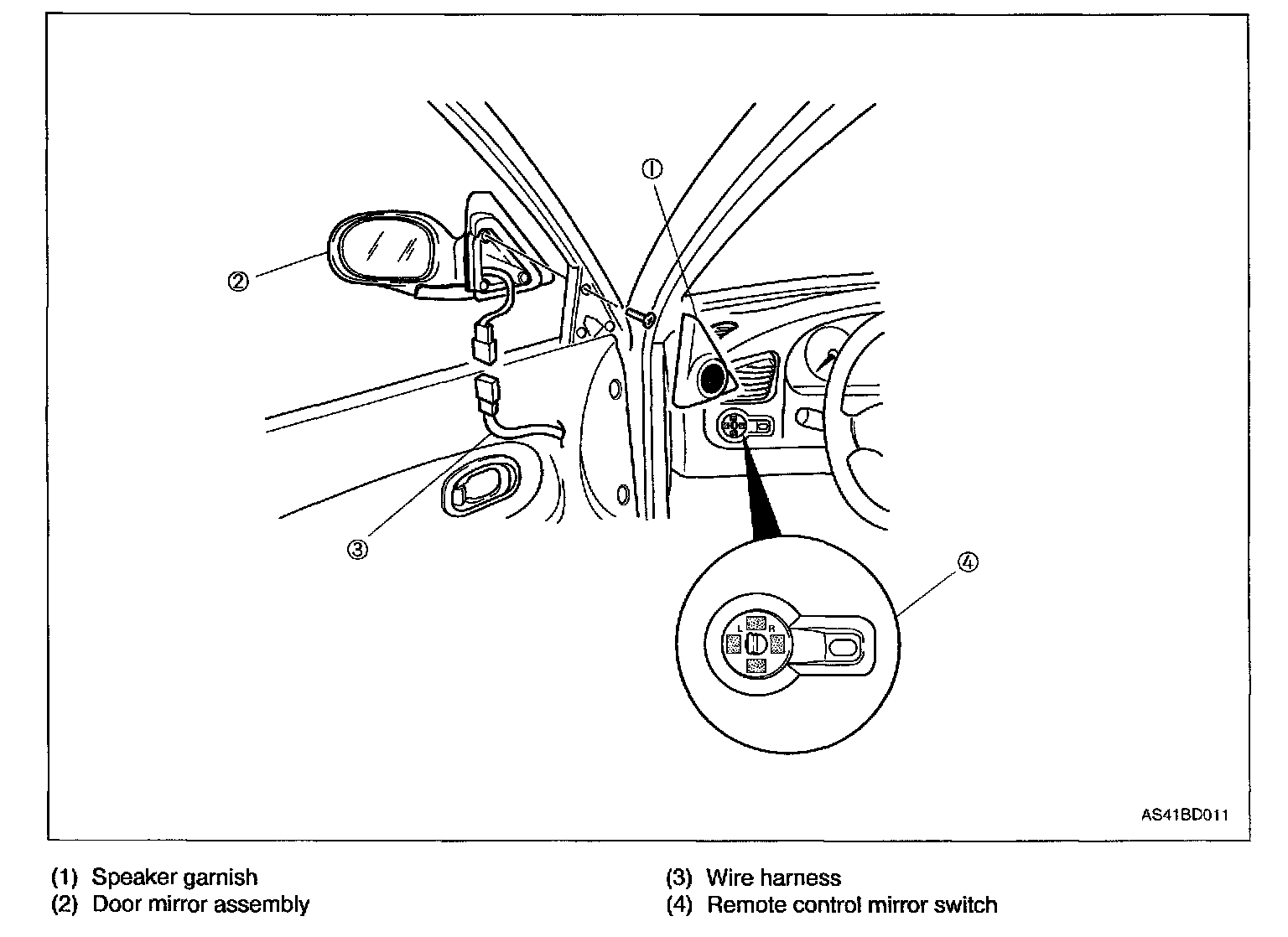 ①
②
③
④
L R
AS41BD011

(1) Speaker garnish
(2) Door mirror assembly

(3) Wire harness
(4) Remote control mirror switch