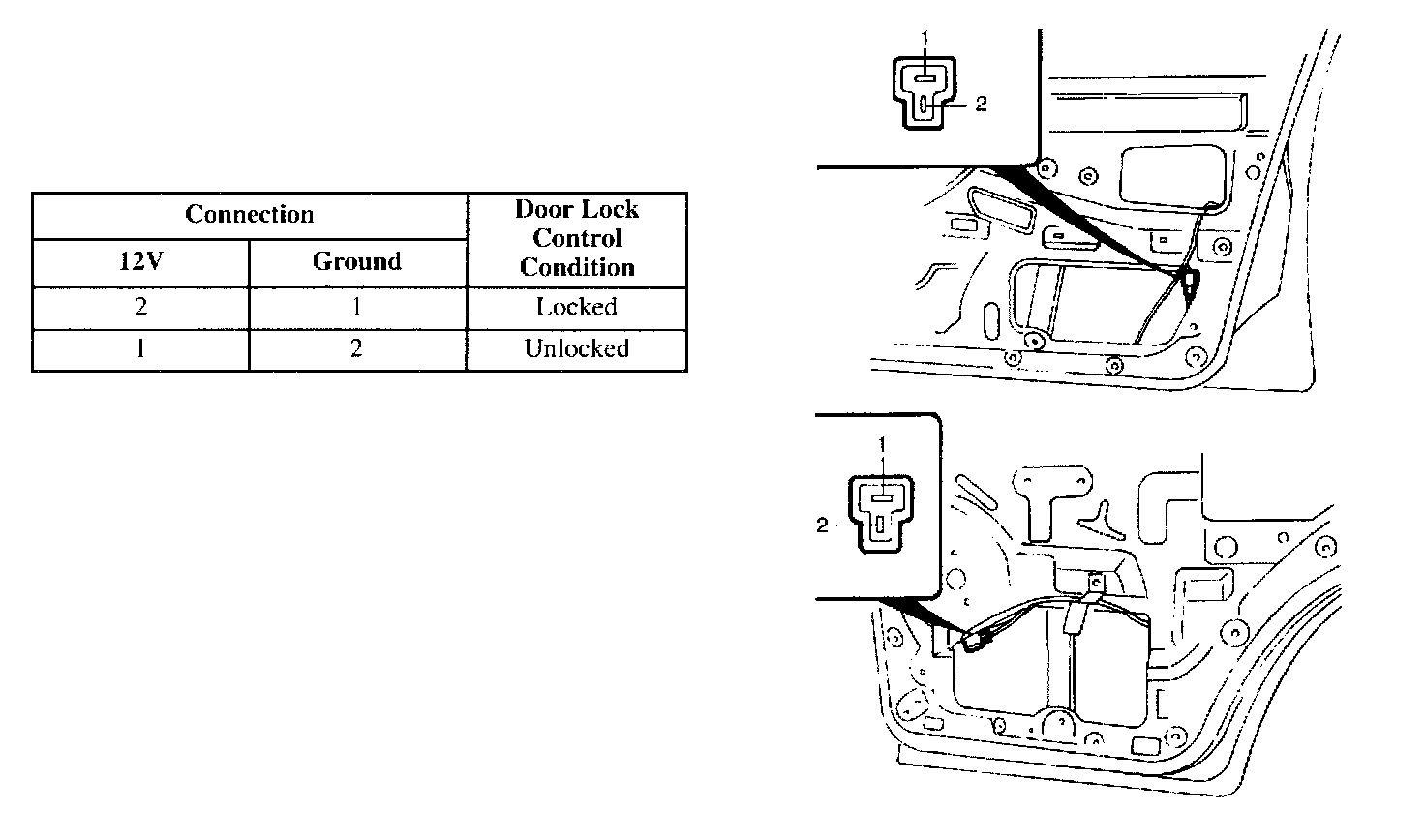 | Connection | | Door Lock Control Condition |
|---|---|---|
| 12V | Ground | |
| 2 | 1 | Locked |
| 1 | 2 | Unlocked |

1
2

1
2