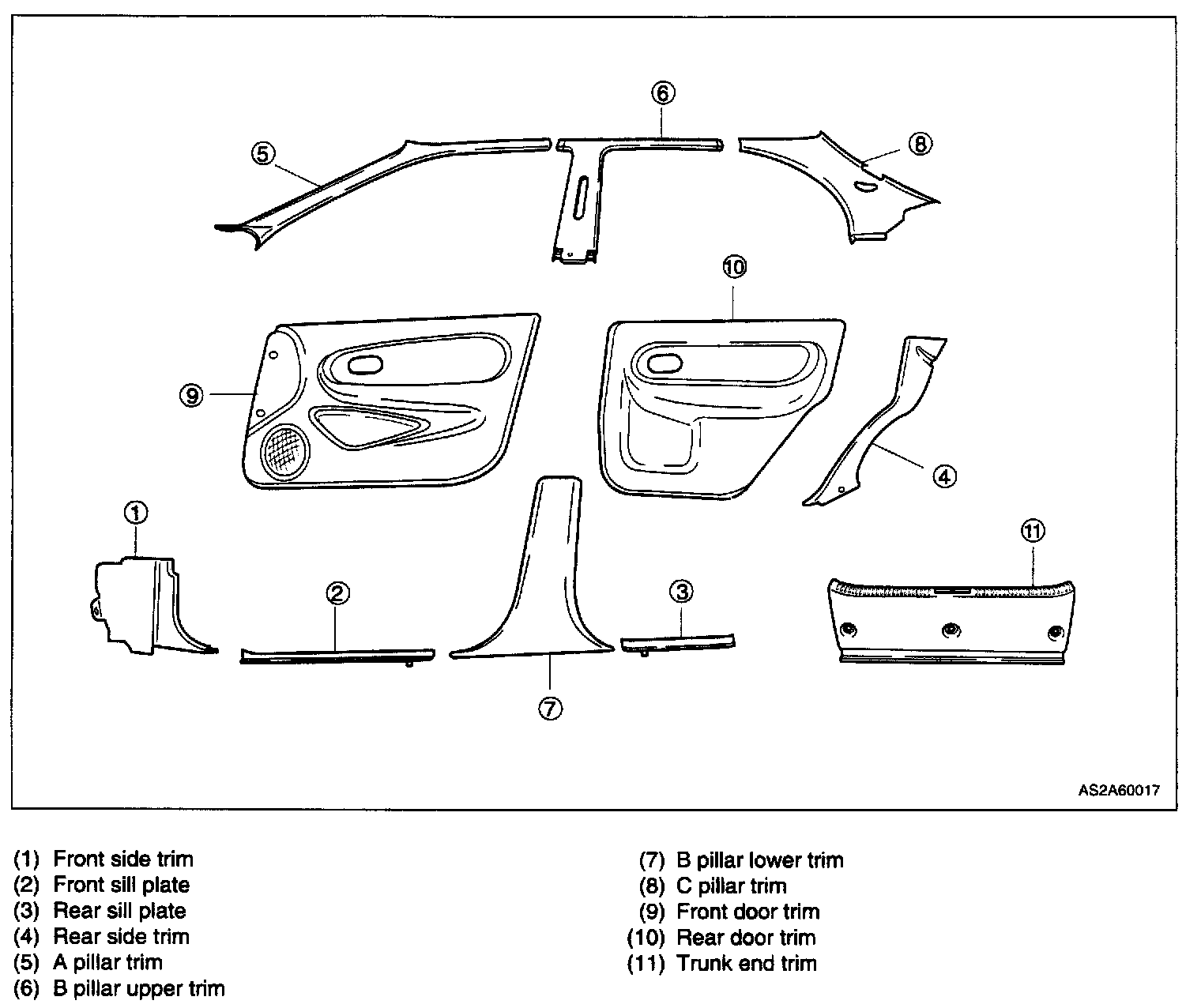 6
5
8
10
9
4
1
11
2
3
7
AS2A60017

(1) Front side trim
(2) Front sill plate
(3) Rear sill plate
(4) Rear side trim
(5) A pillar trim
(6) B pillar upper trim

(7) B pillar lower trim
(8) C pillar trim
(9) Front door trim
(10) Rear door trim
(11) Trunk end trim