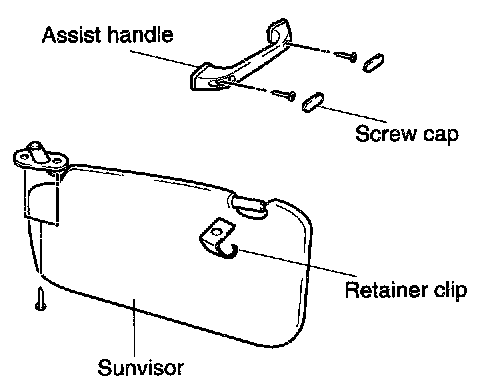 Assist handle

Screw cap

Retainer clip

Sunvisor