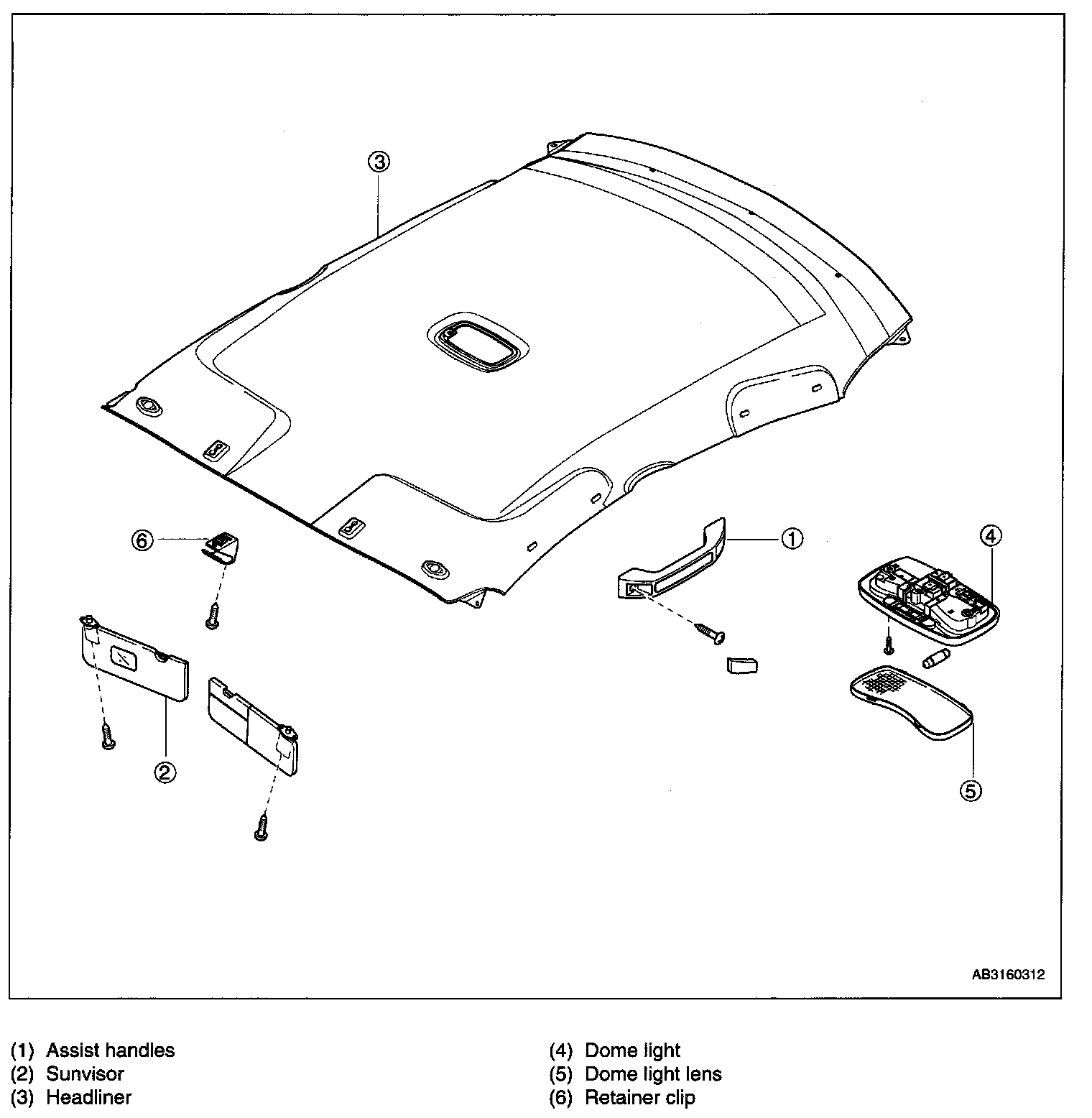 ③

⑥

①

④

②

⑤

AB3160312

(1) Assist handles
(2) Sunvisor
(3) Headliner

(4) Dome light
(5) Dome light lens
(6) Retainer clip