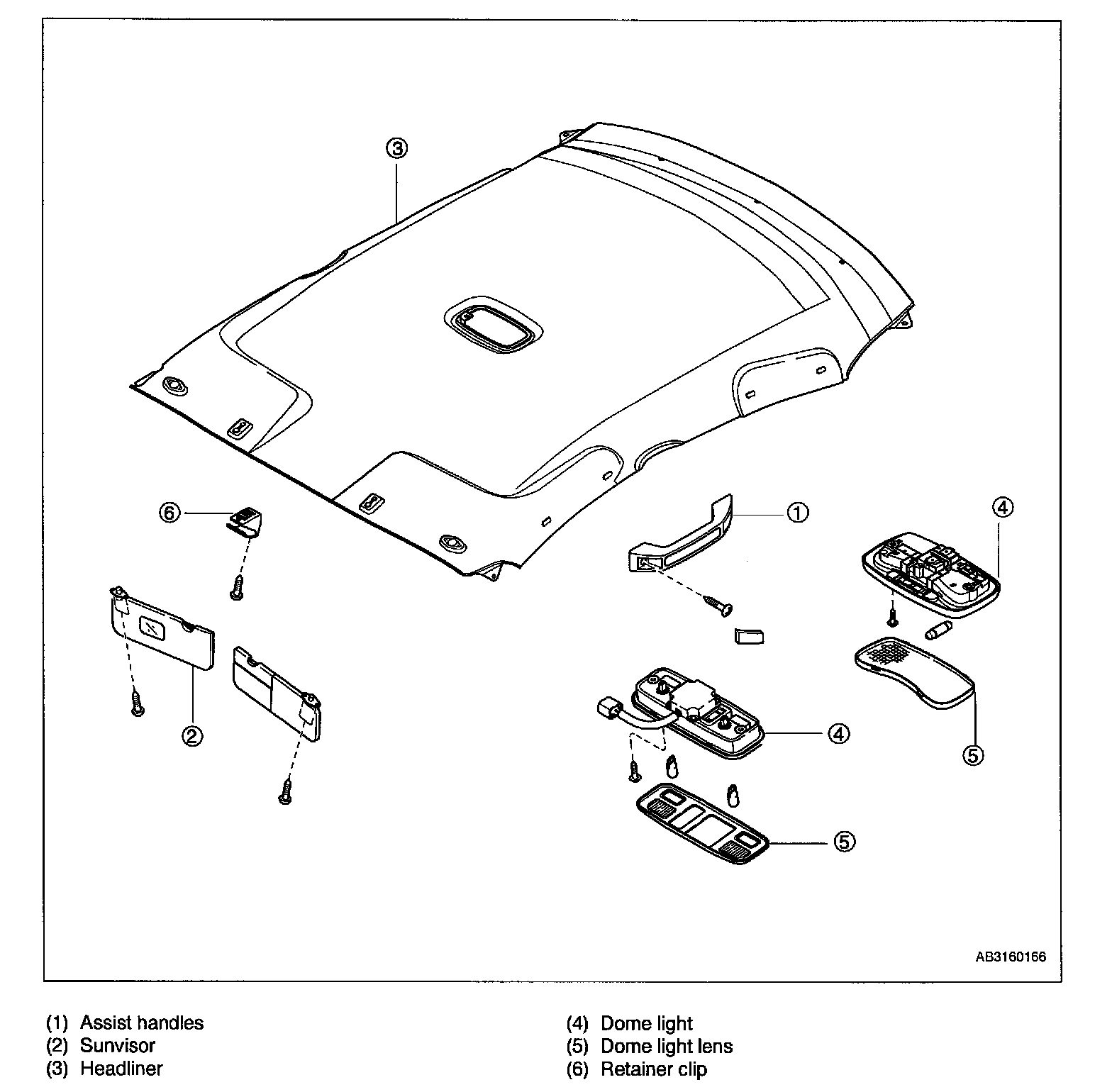 3
6
1
4
2
4
5
5

AB3160166

(1) Assist handles
(2) Sunvisor
(3) Headliner

(4) Dome light
(5) Dome light lens
(6) Retainer clip