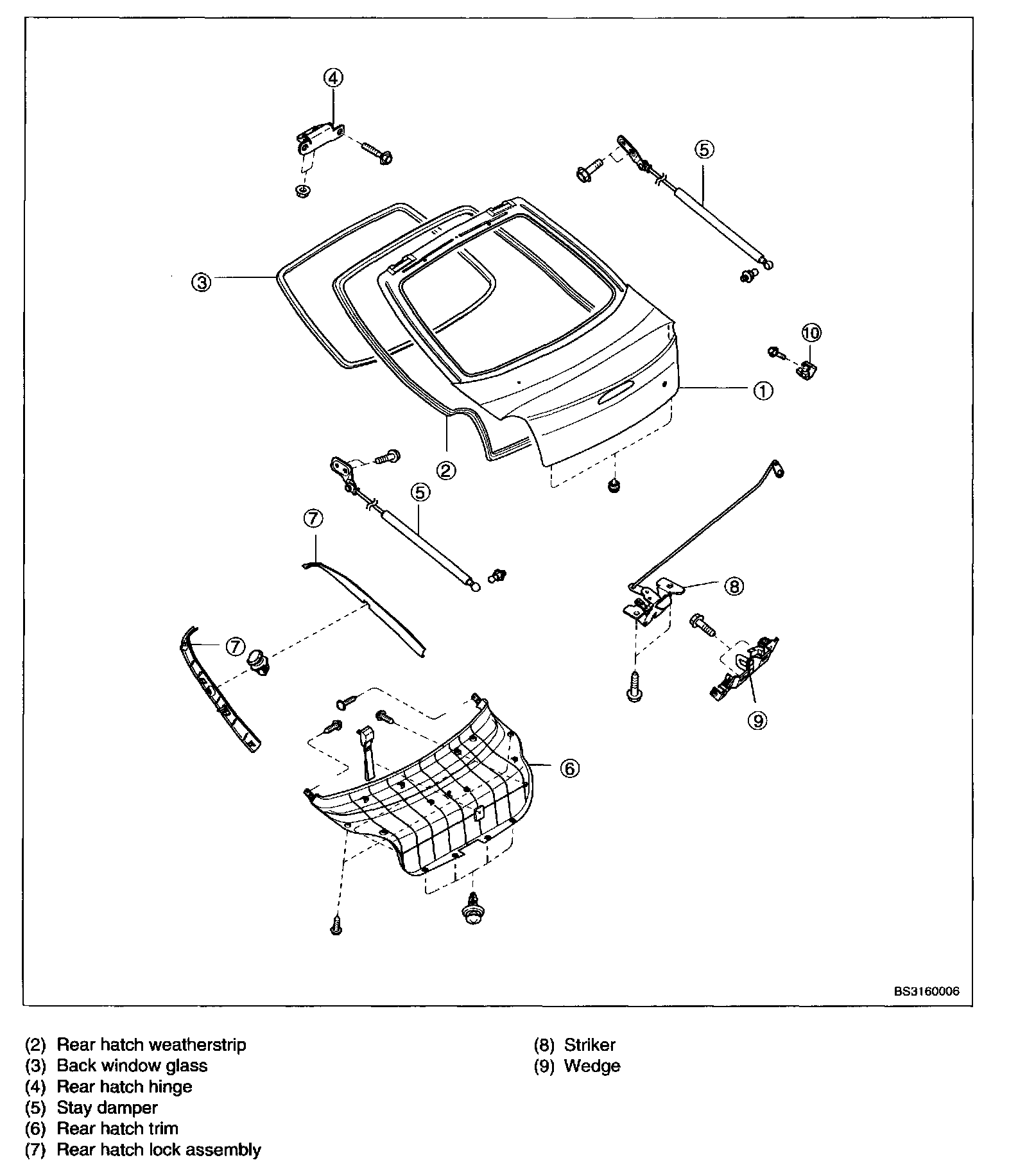 4
5
3
10
1
2
5
7
8
7
9
6
BS3160006

(2) Rear hatch weatherstrip
(3) Back window glass
(4) Rear hatch hinge
(5) Stay damper
(6) Rear hatch trim
(7) Rear hatch lock assembly

(8) Striker
(9) Wedge