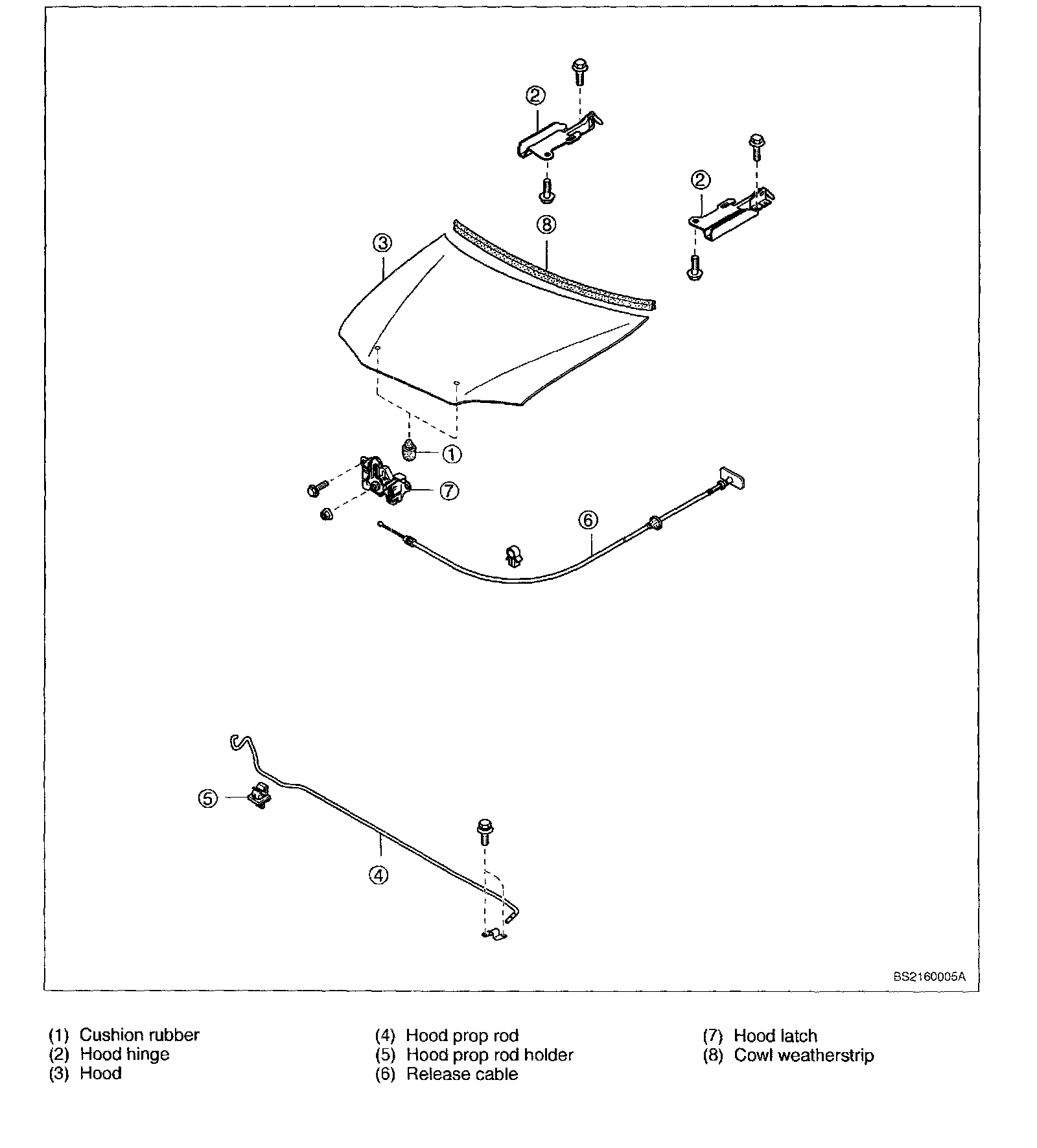 ②
②
⑧
③
①
⑦
⑥
⑤
④
BS2160005A

(1) Cushion rubber
(2) Hood hinge
(3) Hood

(4) Hood prop rod
(5) Hood prop rod holder
(6) Release cable

(7) Hood latch
(8) Cowl weatherstrip