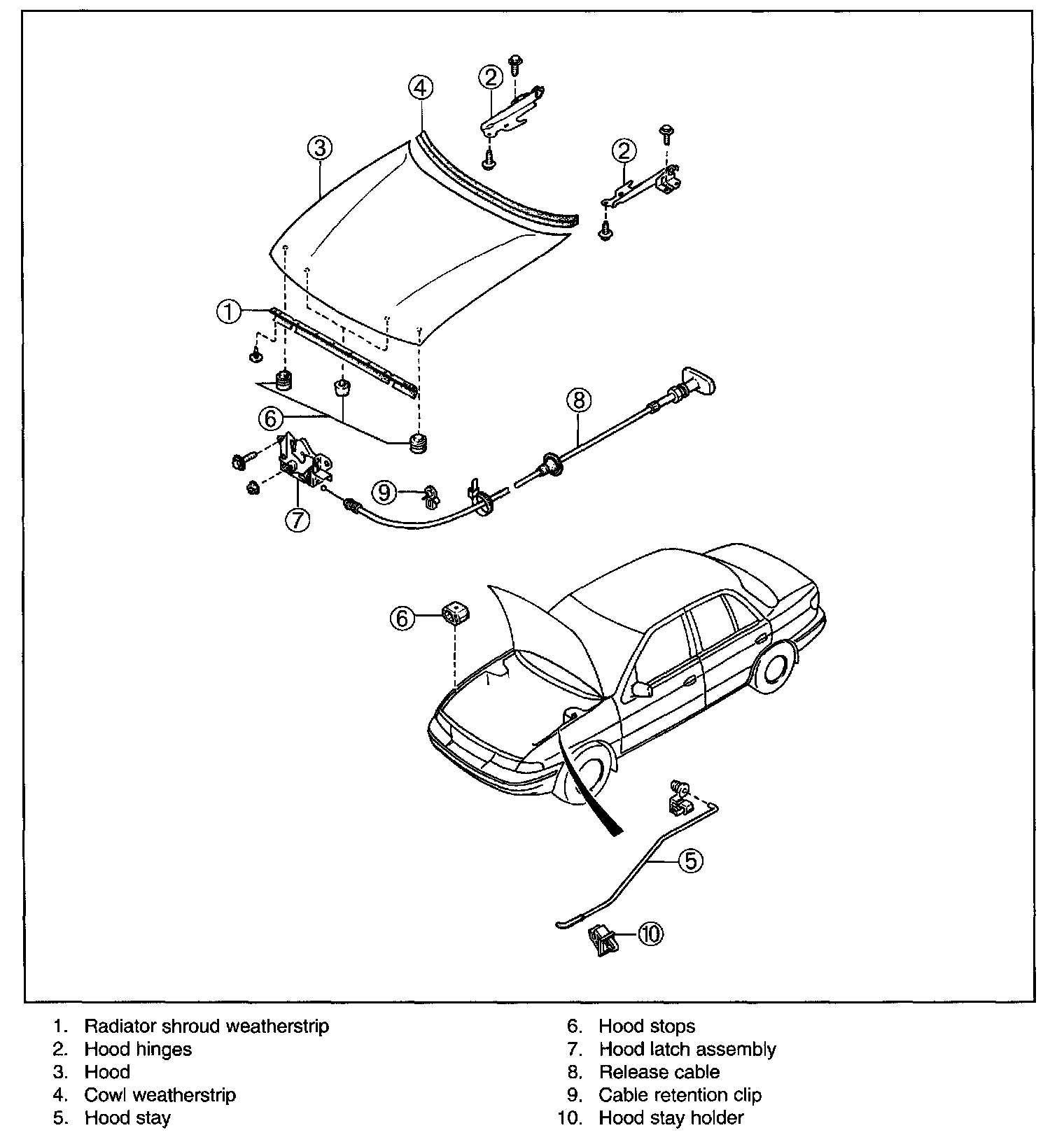 4
2
3
2
1
6
8
9
7
6
5
10

1. Radiator shroud weatherstrip
2. Hood hinges
3. Hood
4. Cowl weatherstrip
5. Hood stay

6. Hood stops
7. Hood latch assembly
8. Release cable
9. Cable retention clip
10. Hood stay holder