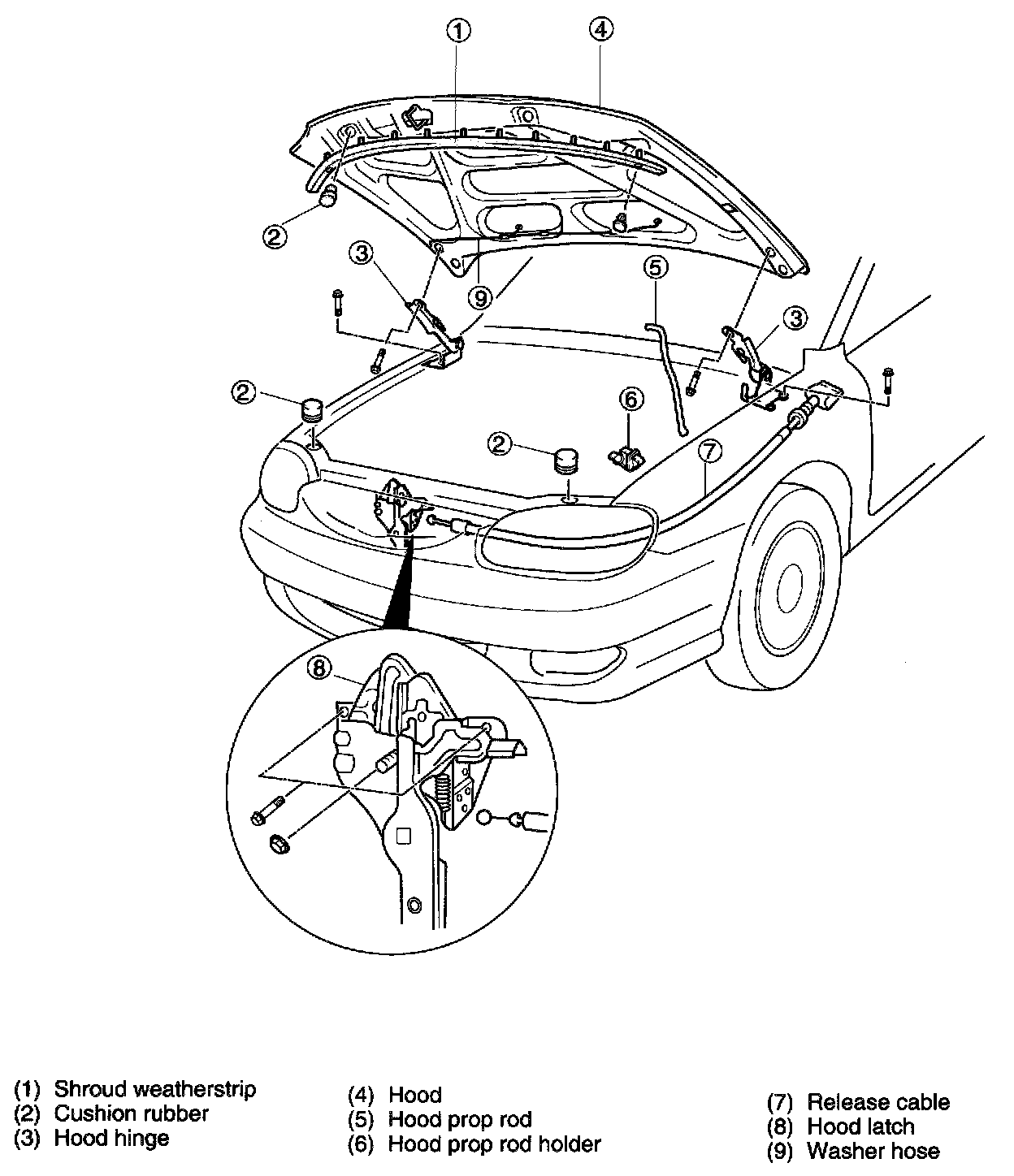 1
4
2
3
9
5
3
2
6
2
7
8

(1) Shroud weatherstrip
(2) Cushion rubber
(3) Hood hinge

(4) Hood
(5) Hood prop rod
(6) Hood prop rod holder

(7) Release cable
(8) Hood latch
(9) Washer hose