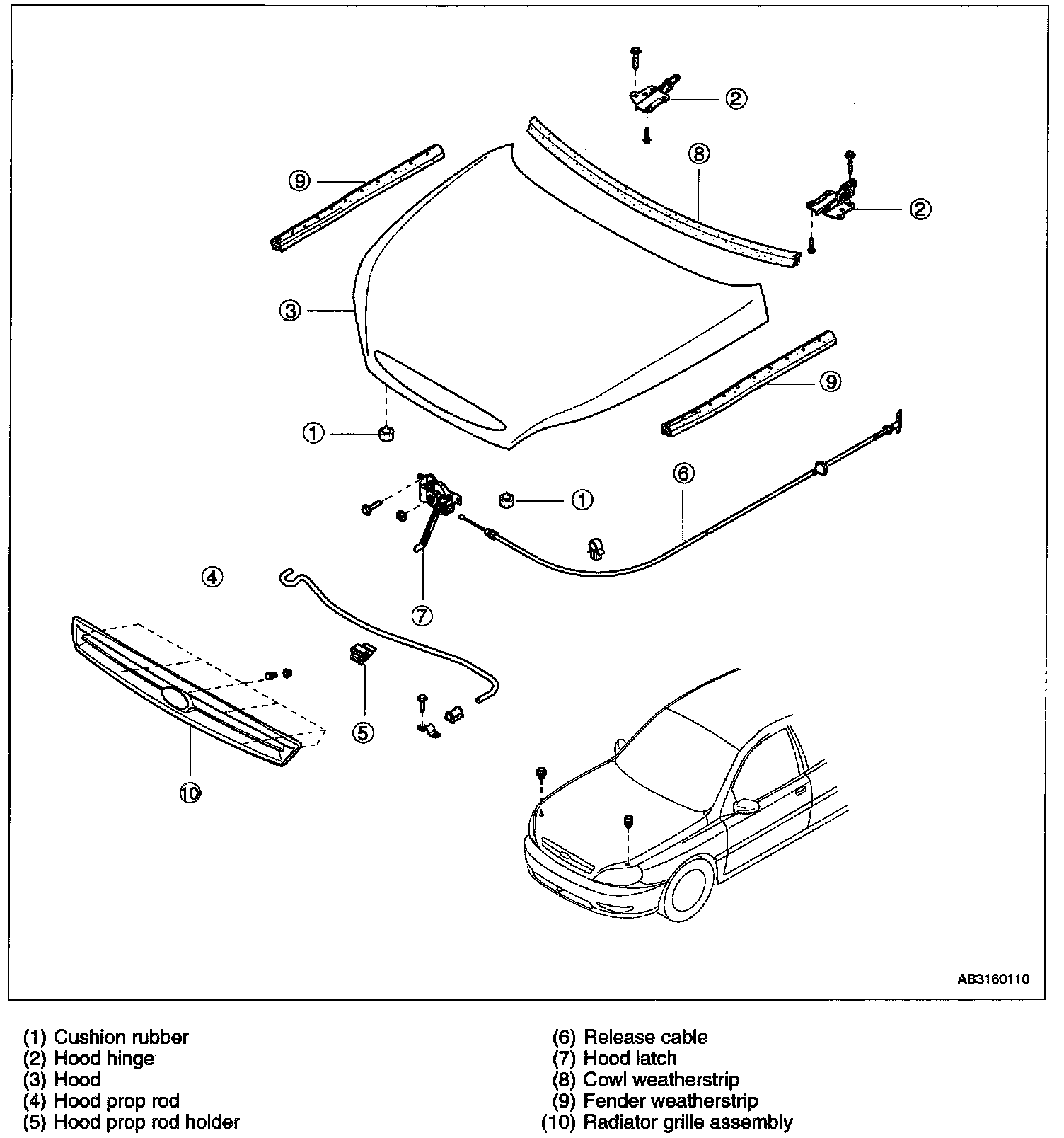 2

8

9

2

3

9

1

6

1

4

7

5

10

AB3160110

(1) Cushion rubber
(2) Hood hinge
(3) Hood
(4) Hood prop rod
(5) Hood prop rod holder

(6) Release cable
(7) Hood latch
(8) Cowl weatherstrip
(9) Fender weatherstrip
(10) Radiator grille assembly