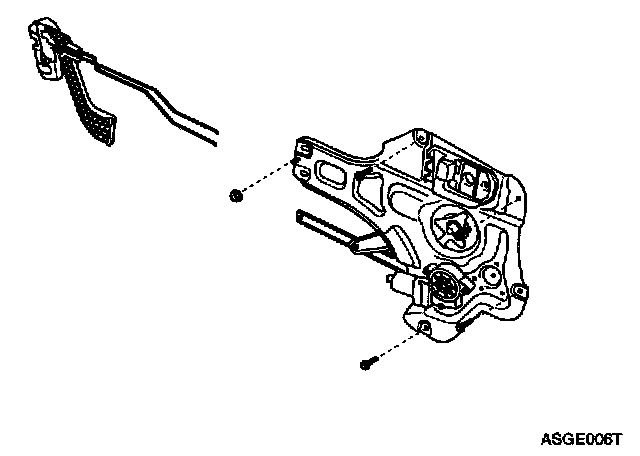 ASGE006T