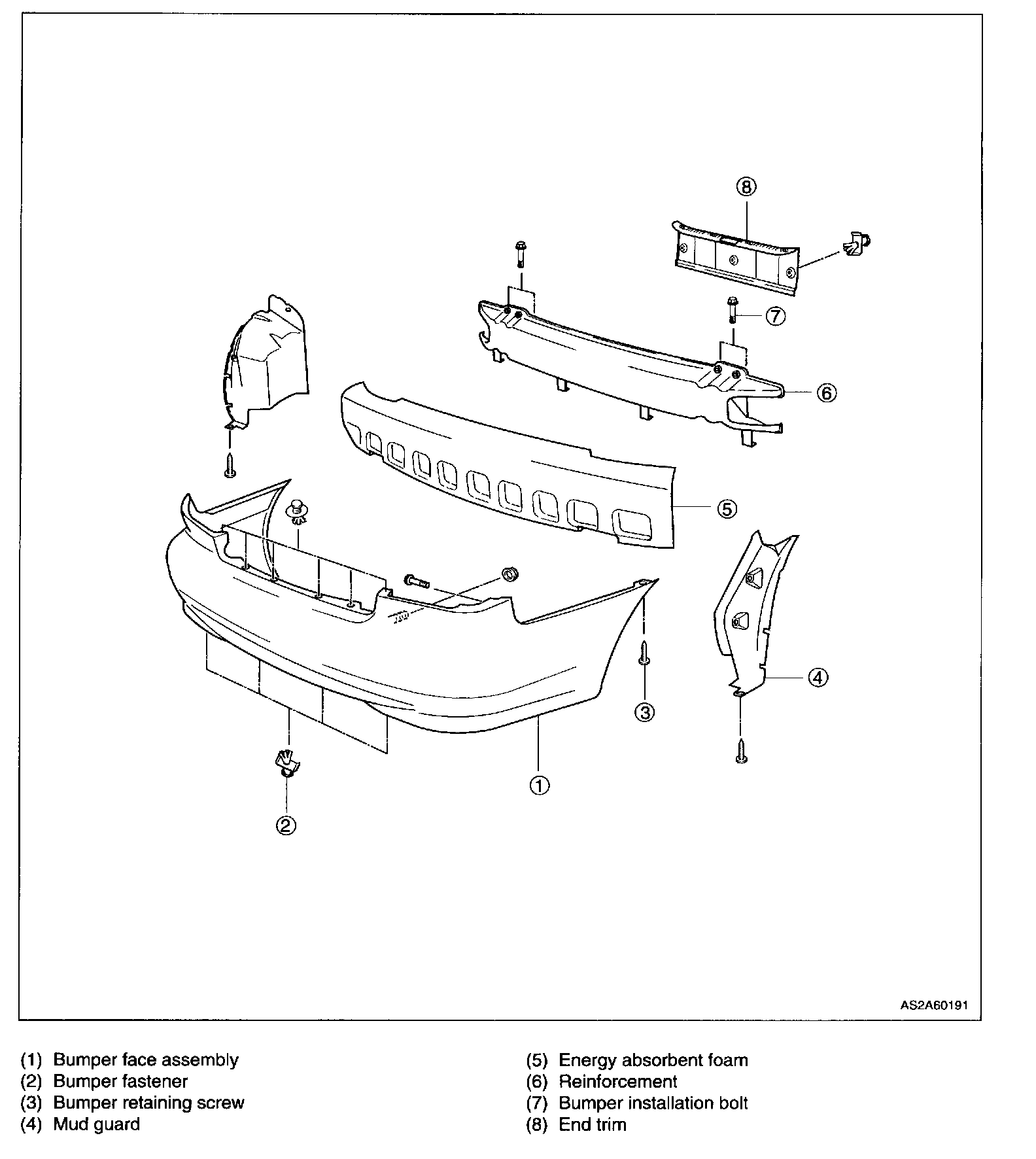 8
7
6
5
4
3
1
2
AS2A60191

(1) Bumper face assembly
(2) Bumper fastener
(3) Bumper retaining screw
(4) Mud guard

(5) Energy absorbent foam
(6) Reinforcement
(7) Bumper installation bolt
(8) End trim