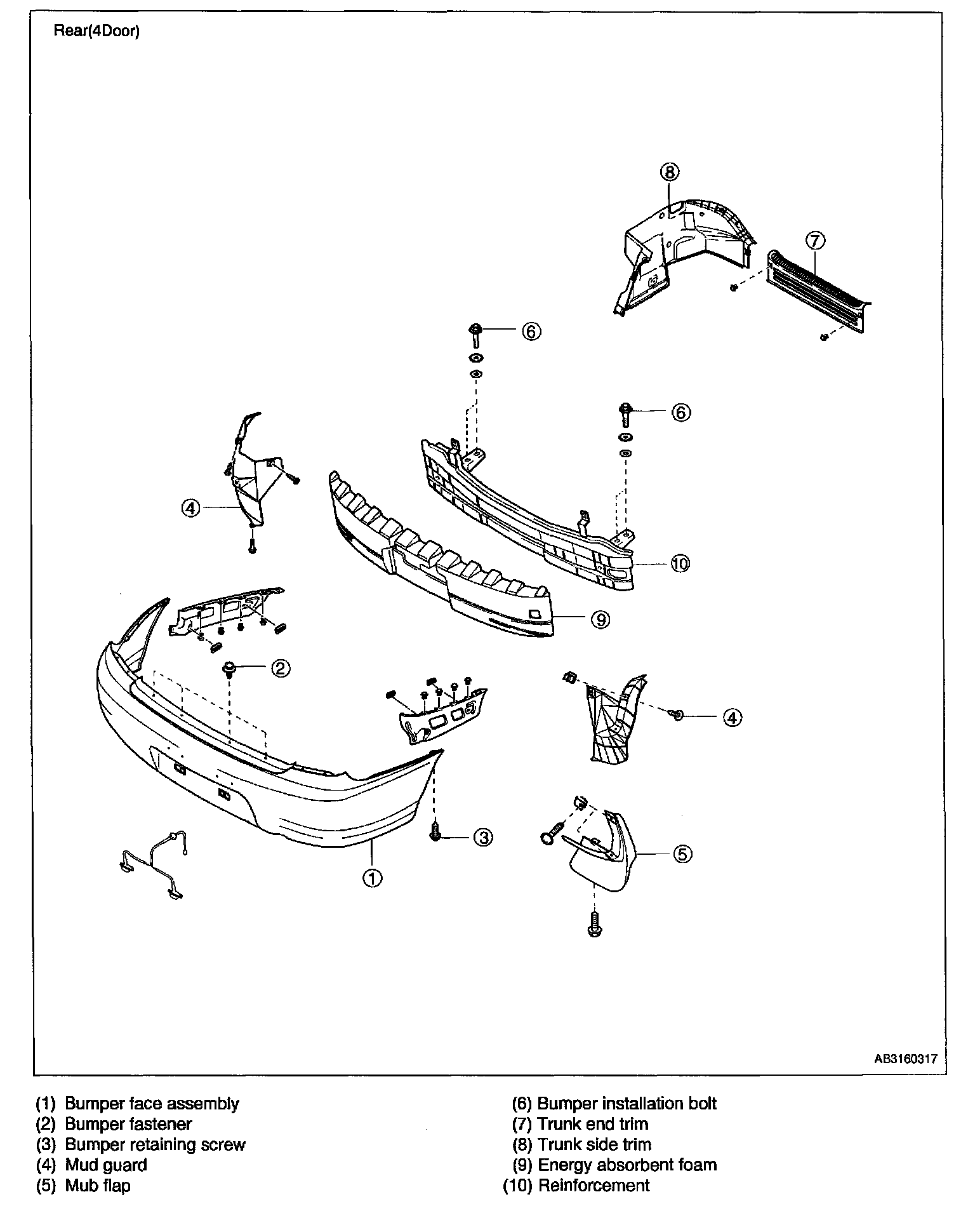 Rear(4Door)

8
7
6
6
4
10
9
2
4
3
5
1

AB3160317

(1) Bumper face assembly
(2) Bumper fastener
(3) Bumper retaining screw
(4) Mud guard
(5) Mub flap

(6) Bumper installation bolt
(7) Trunk end trim
(8) Trunk side trim
(9) Energy absorbent foam
(10) Reinforcement