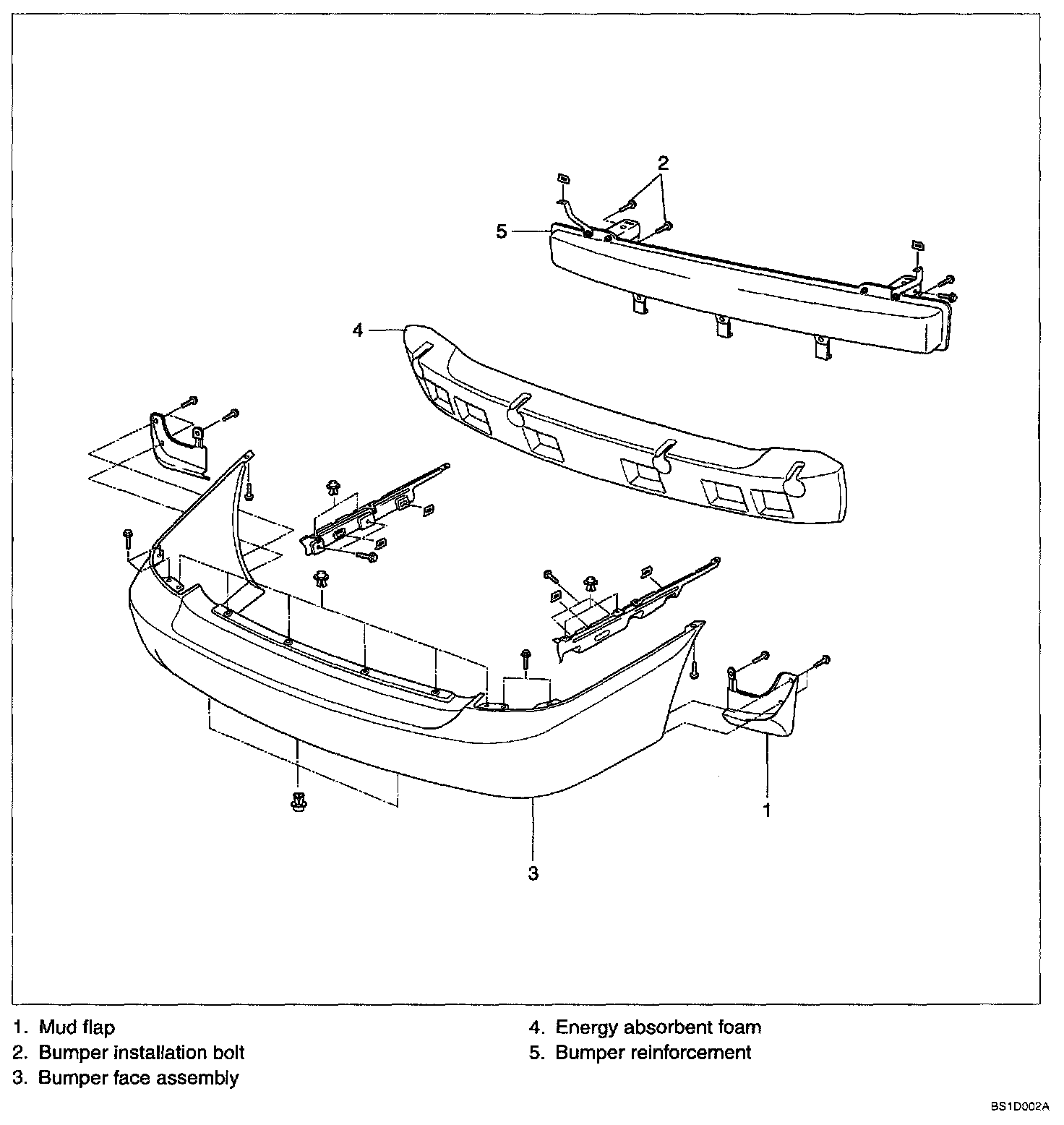 2

5

4

1

3

1. Mud flap
2. Bumper installation bolt
3. Bumper face assembly

4. Energy absorbent foam
5. Bumper reinforcement

BS1D002A