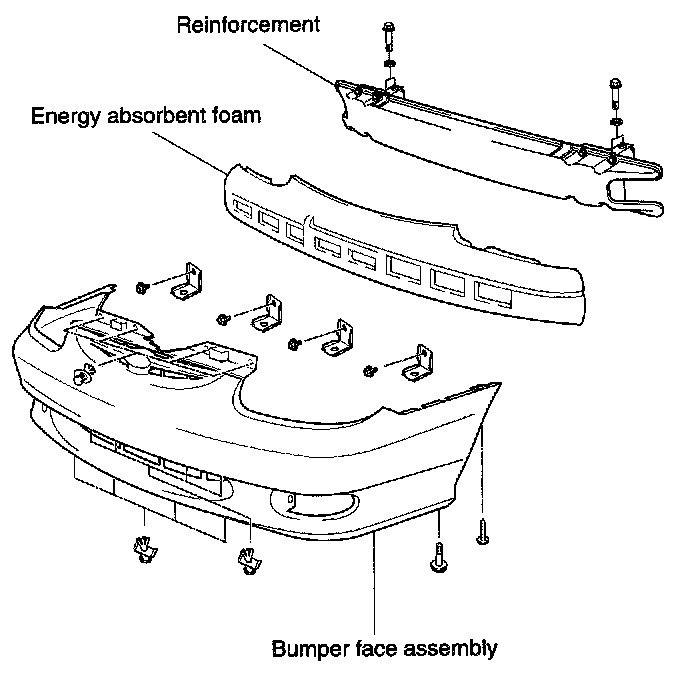 Reinforcement

Energy absorbent foam

Bumper face assembly