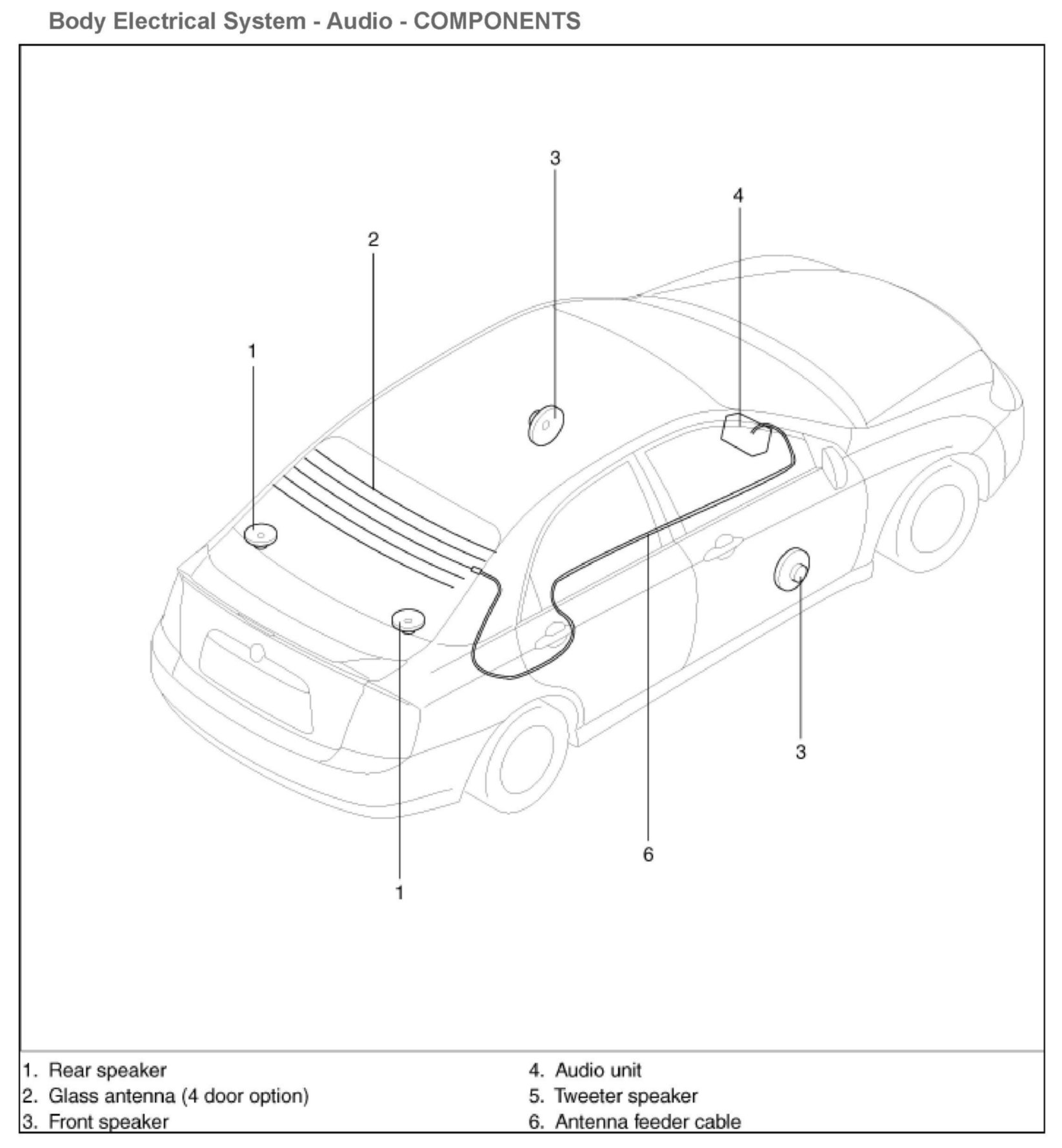 Body Electrical System - Audio - COMPONENTS

3
4
2
1
3
6
1

1. Rear speaker
2. Glass antenna (4 door option)
3. Front speaker

4. Audio unit
5. Tweeter speaker
6. Antenna feeder cable