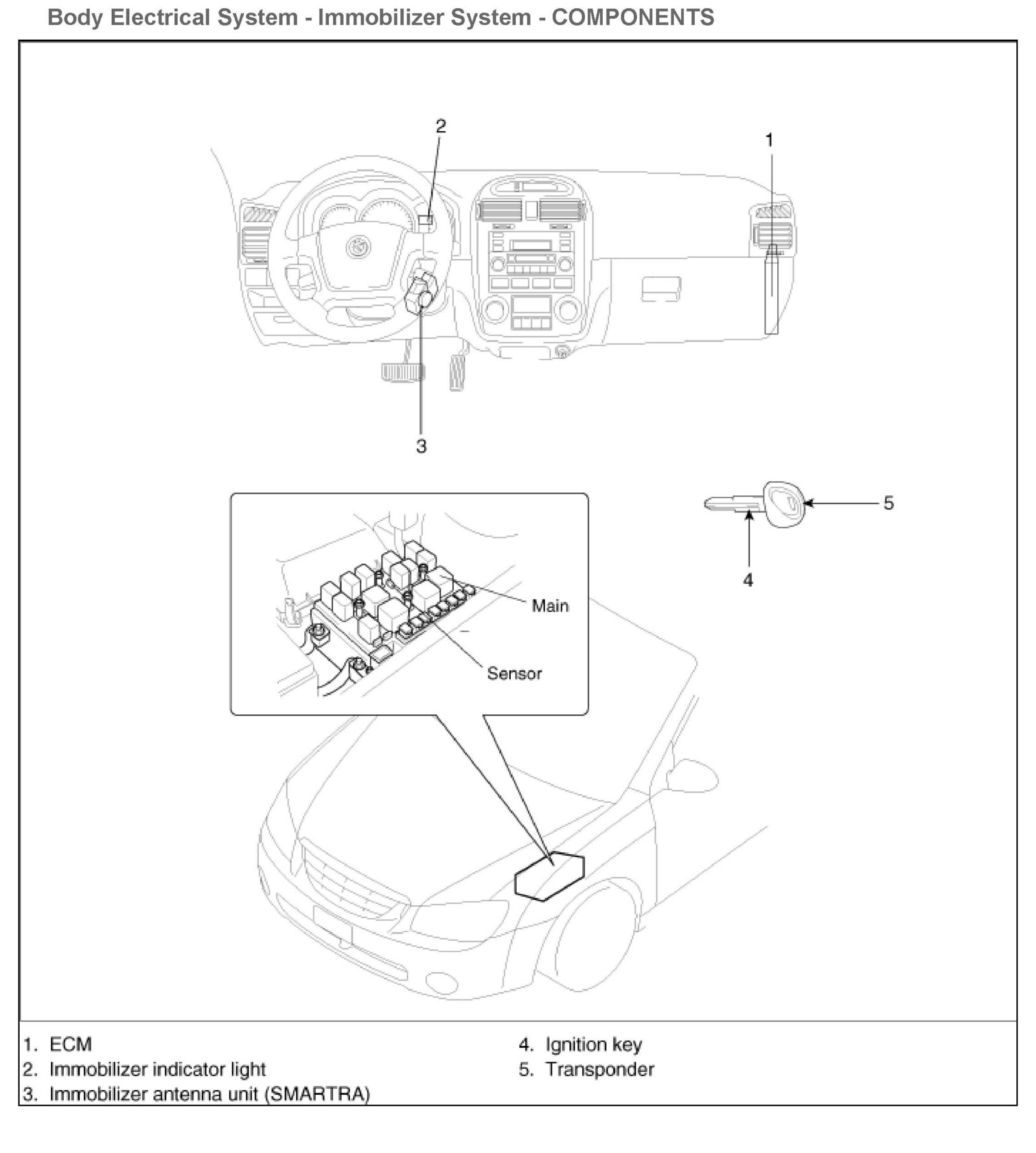 Body Electrical System - Immobilizer System - COMPONENTS

2

1

3

5

4

Main

Sensor

1. ECM
2. Immobilizer indicator light
3. Immobilizer antenna unit (SMARTRA)

4. Ignition key
5. Transponder