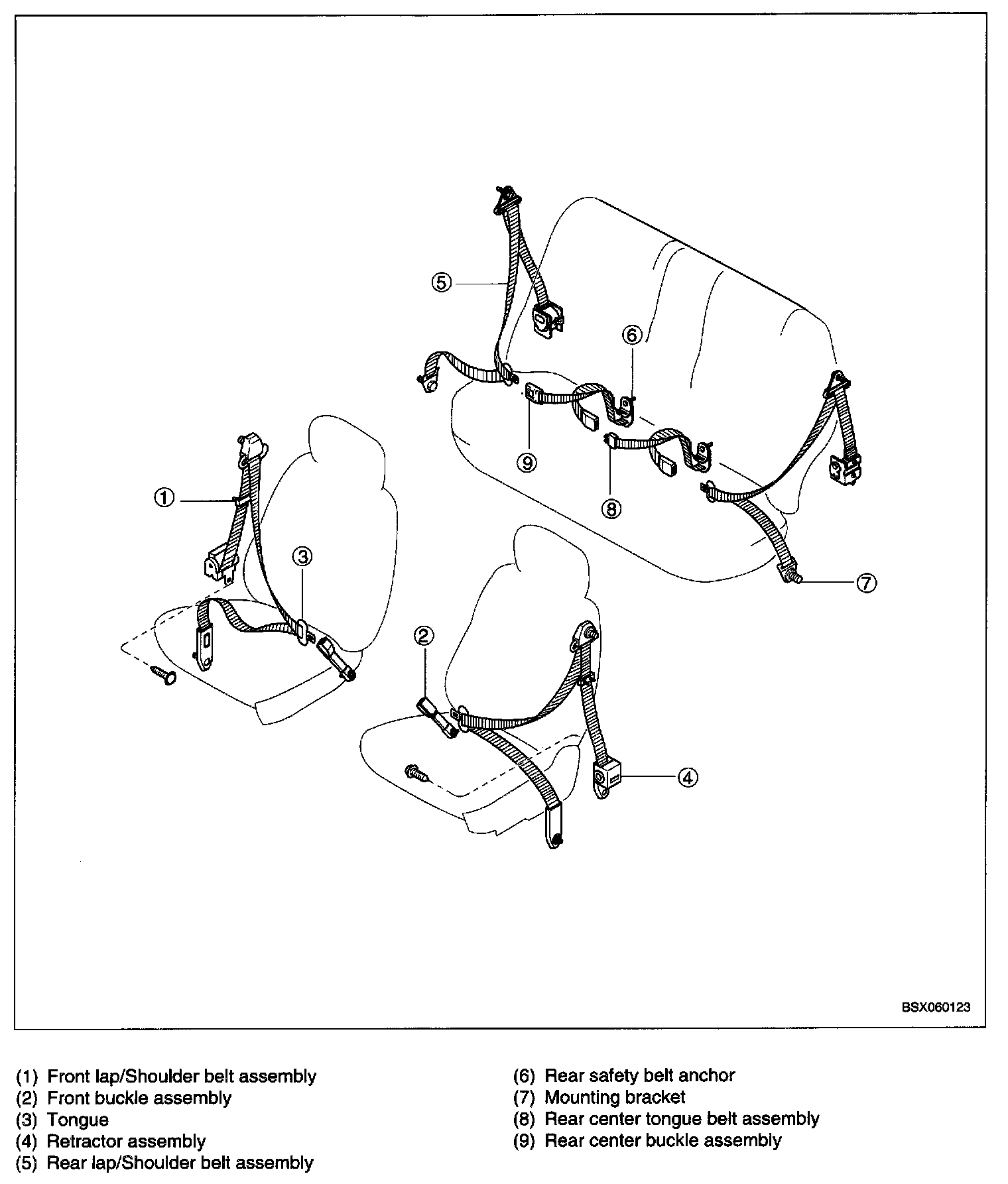 5
6
9
8
1
3
7
2
4

BSX060123

(1) Front lap/Shoulder belt assembly
(2) Front buckle assembly
(3) Tongue
(4) Retractor assembly
(5) Rear lap/Shoulder belt assembly

(6) Rear safety belt anchor
(7) Mounting bracket
(8) Rear center tongue belt assembly
(9) Rear center buckle assembly